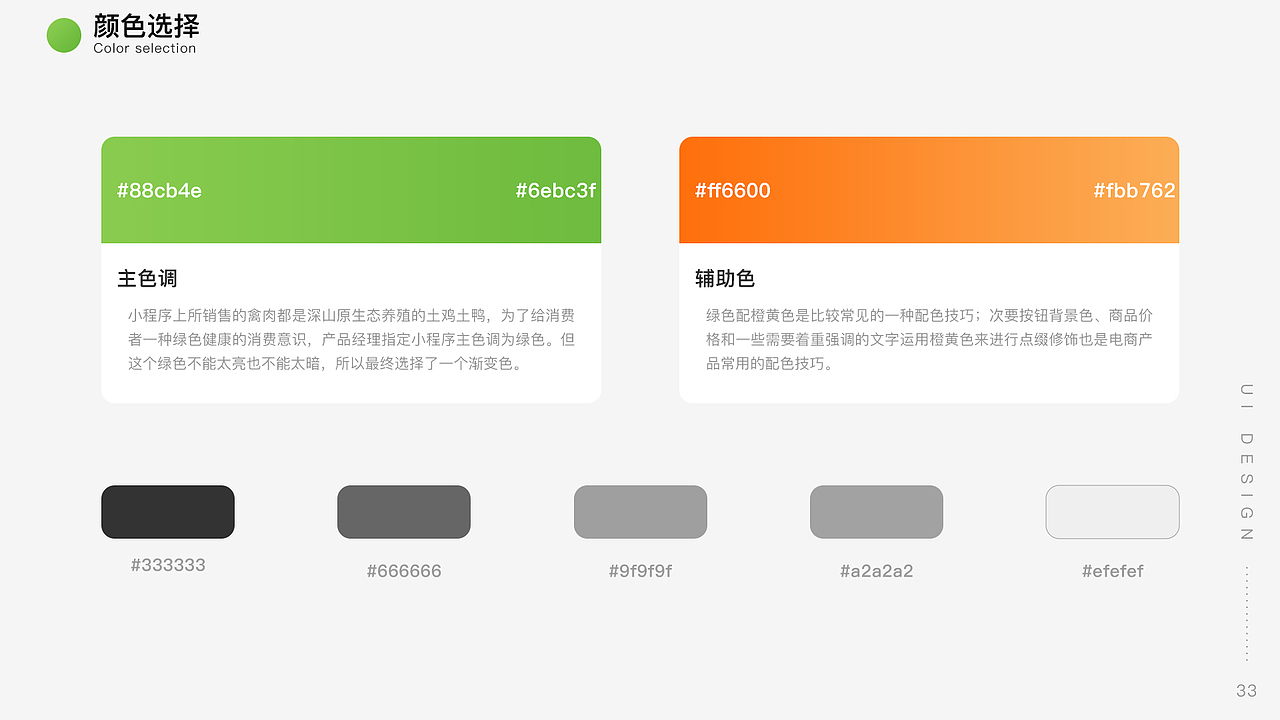 颜色选择
Color selection

#88cb4e #6ebc3f

主色调

小程序上所销售的禽肉都是深山原生态养殖的土鸡土鸭，为了给消费者一种绿色健康的消费意识，产品经理指定小程序主色调为绿色。但这个绿色不能太亮也不能太暗，所以最终选择了一个渐变色。

#ff6600 #fbb762

辅助色

绿色配橙黄色是比较常见的一种配色技巧；次要按钮背景色、商品价格和一些需要着重强调的文字运用橙黄色来进行点缀修饰也是电商产品常用的配色技巧。

#333333

#666666

#9f9f9f

#a2a2a2

#efefef

UI DESIGN

33