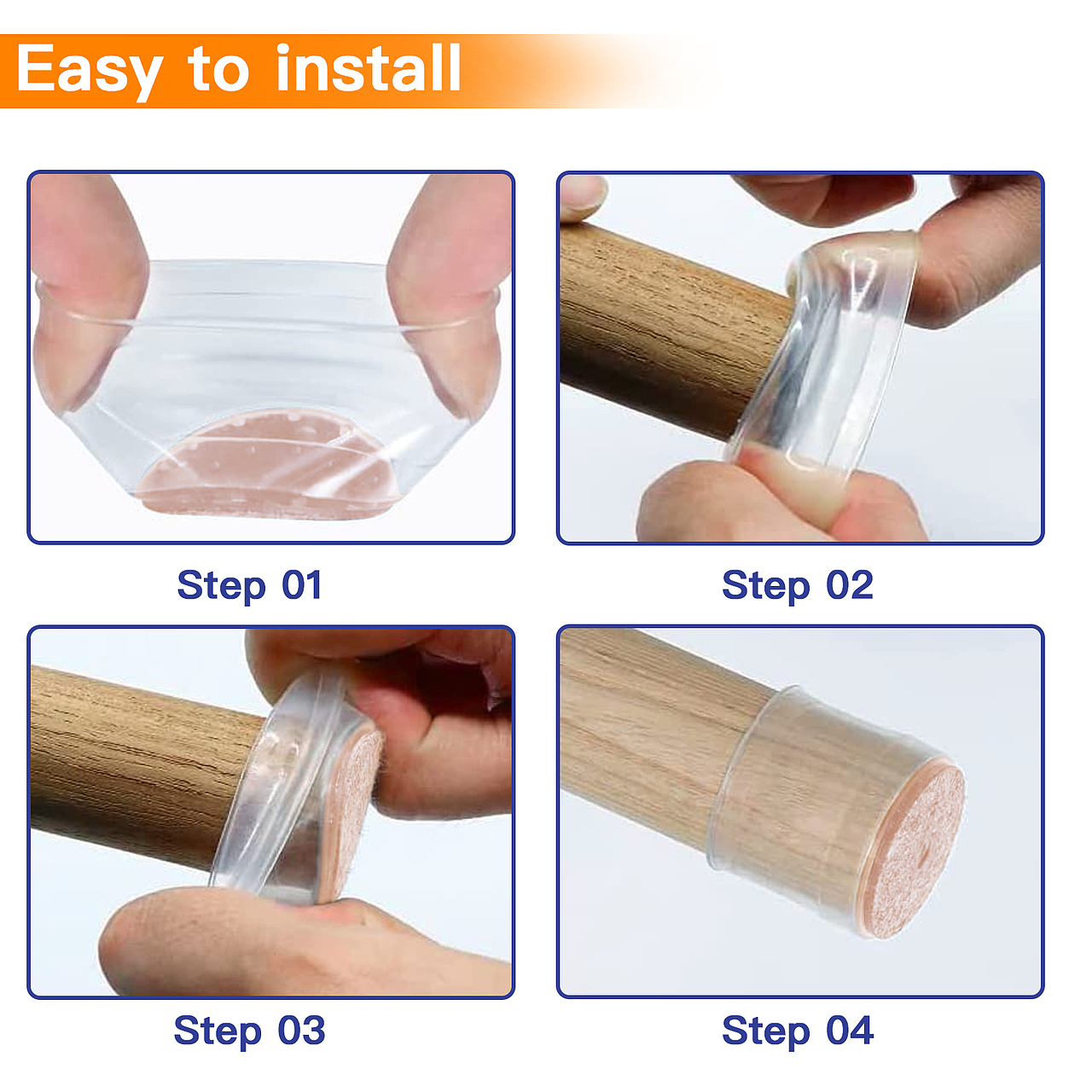 Easy to install

Step 01

Step 02

Step 03

Step 04