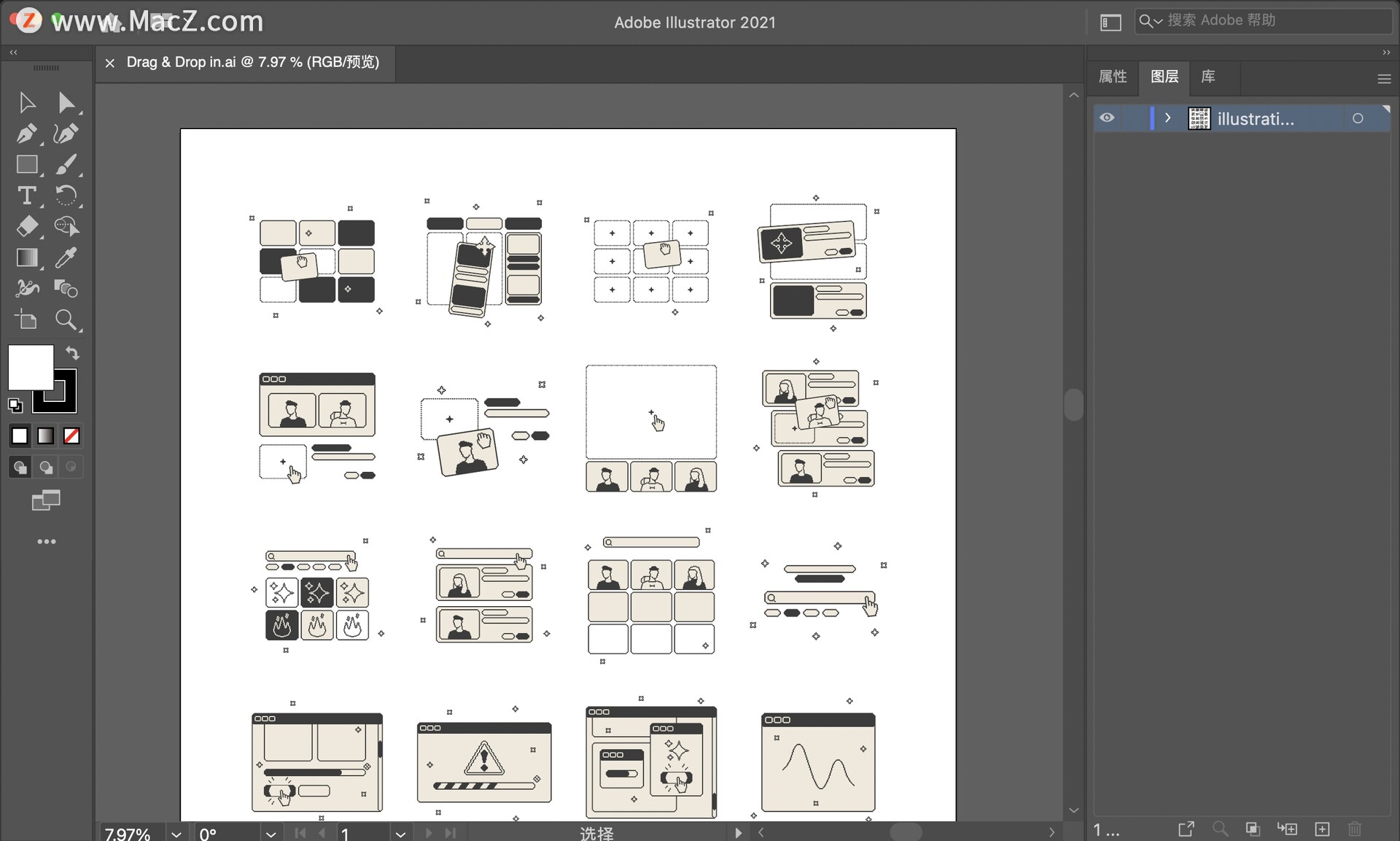 www.MacZ.com
Adobe Illustrator 2021
搜索 Adobe 帮助
Drag & Drop in.ai @ 7.97 % (RGB/预览)
属性 图层 库
illustrati...
7.97% 0° 1 选择
1 ...