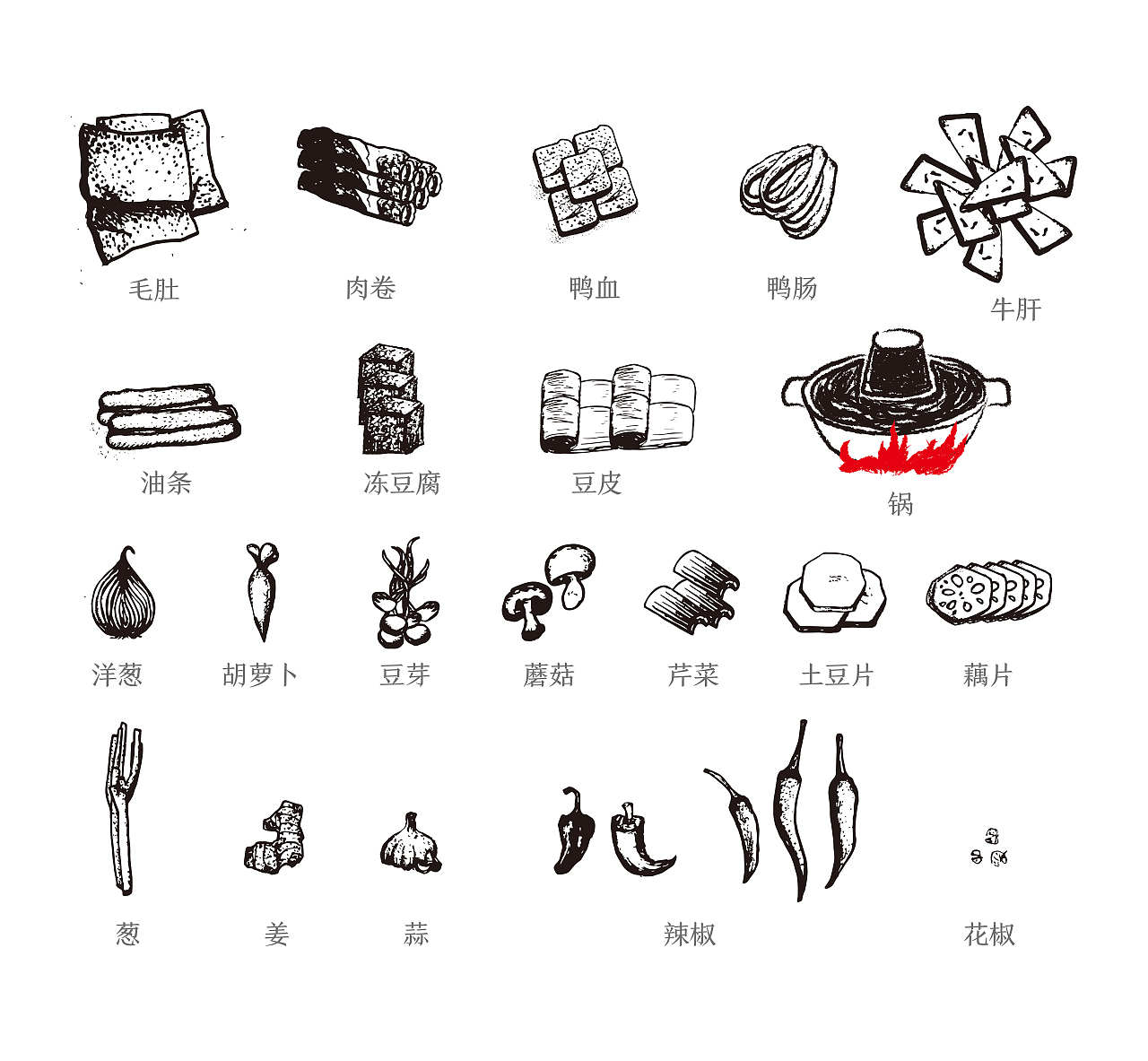 毛肚 肉卷 鸭血 鸭肠 牛肝

油条 冻豆腐 豆皮 锅

洋葱 胡萝卜 豆芽 蘑菇 芹菜 土豆片 藕片

葱 姜 蒜 辣椒 花椒