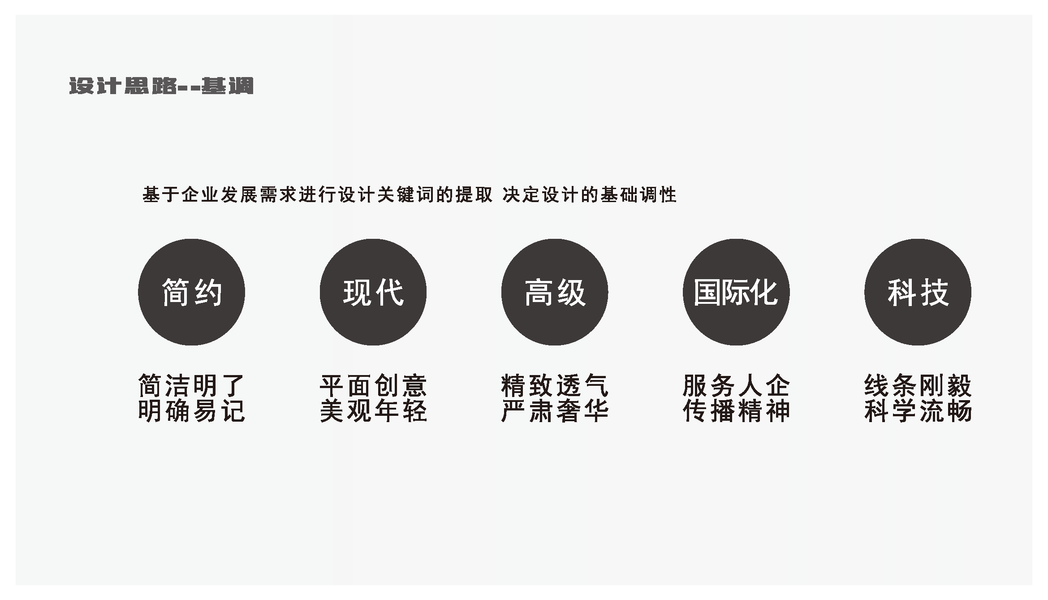 设计思路--基调

基于企业发展需求进行设计关键词的提取 决定设计的基础调性

简约

简洁明了
明确易记

现代

平面创意
美观年轻

高级

精致透气
严肃奢华

国际化

服务人企
传播精神

科技

线条刚毅
科学流畅