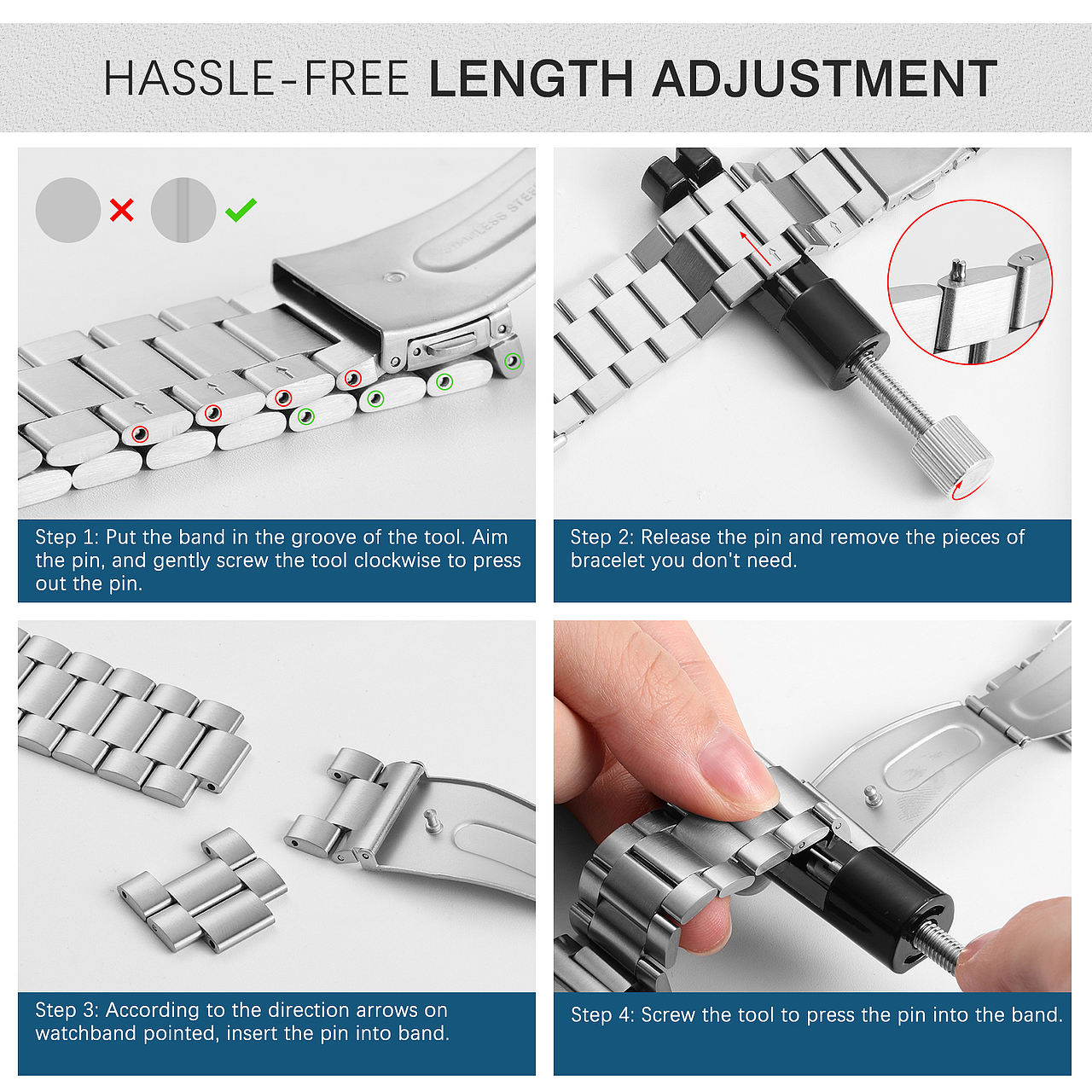 HASSLE-FREE LENGTH ADJUSTMENT

STAINLESS STEEL

Step 1: Put the band in the groove of the tool. Aim the pin, and gently screw the tool clockwise to press out the pin.

Step 2: Release the pin and remove the pieces of bracelet you don't need.

Step 3: According to the direction arrows on watchband pointed, insert the pin into band.

Step 4: Screw the tool to press the pin into the band.