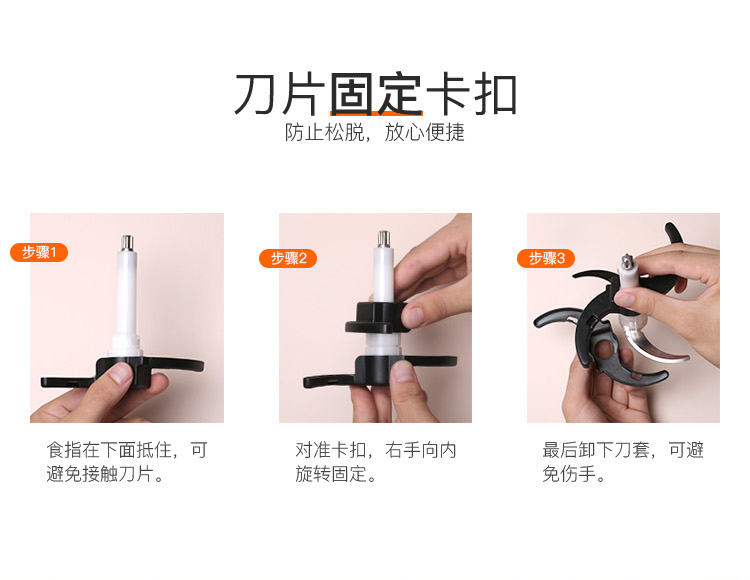 刀片固定卡扣
防止松脱，放心便捷

步骤1
食指在下面抵住，可避免接触刀片。

步骤2
对准卡扣，右手向内旋转固定。

步骤3
最后卸下刀套，可避免伤手。