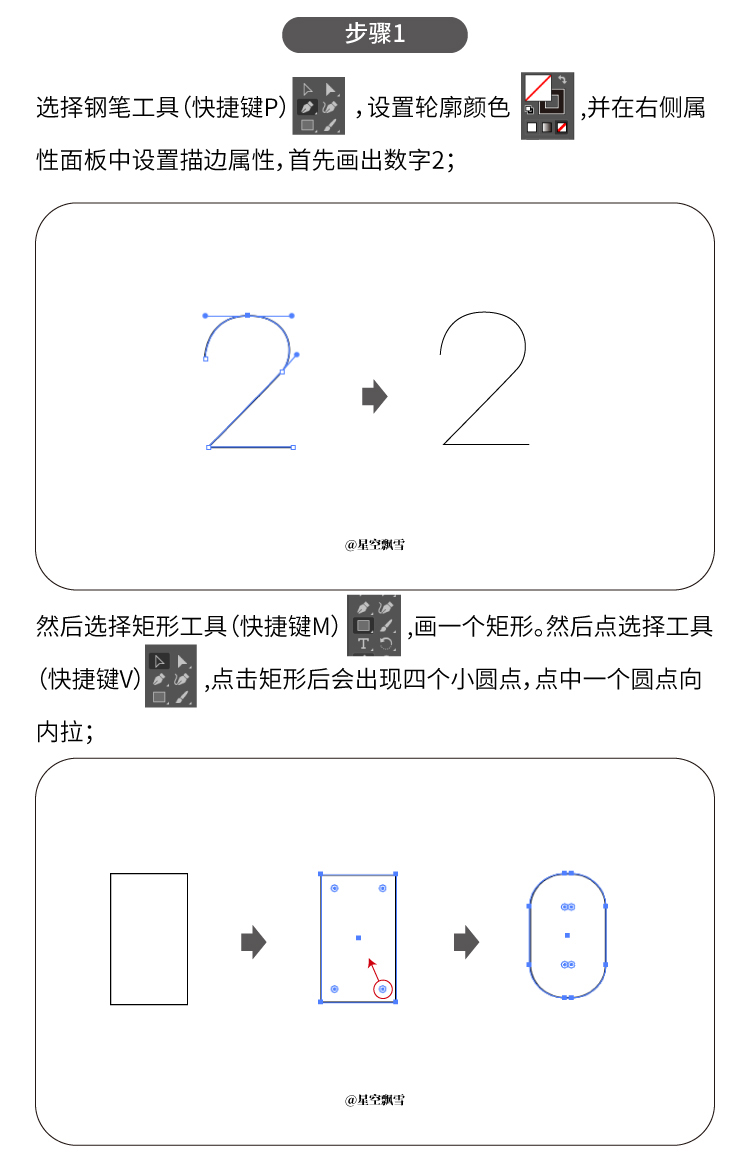 步骤1

选择钢笔工具（快捷键P），设置轮廓颜色，并在右侧属性面板中设置描边属性，首先画出数字2；

@星空飘雪

然后选择矩形工具（快捷键M），画一个矩形。然后点选择工具（快捷键V），点击矩形后会出现四个小圆点，点中一个圆点向内拉；

@星空飘雪