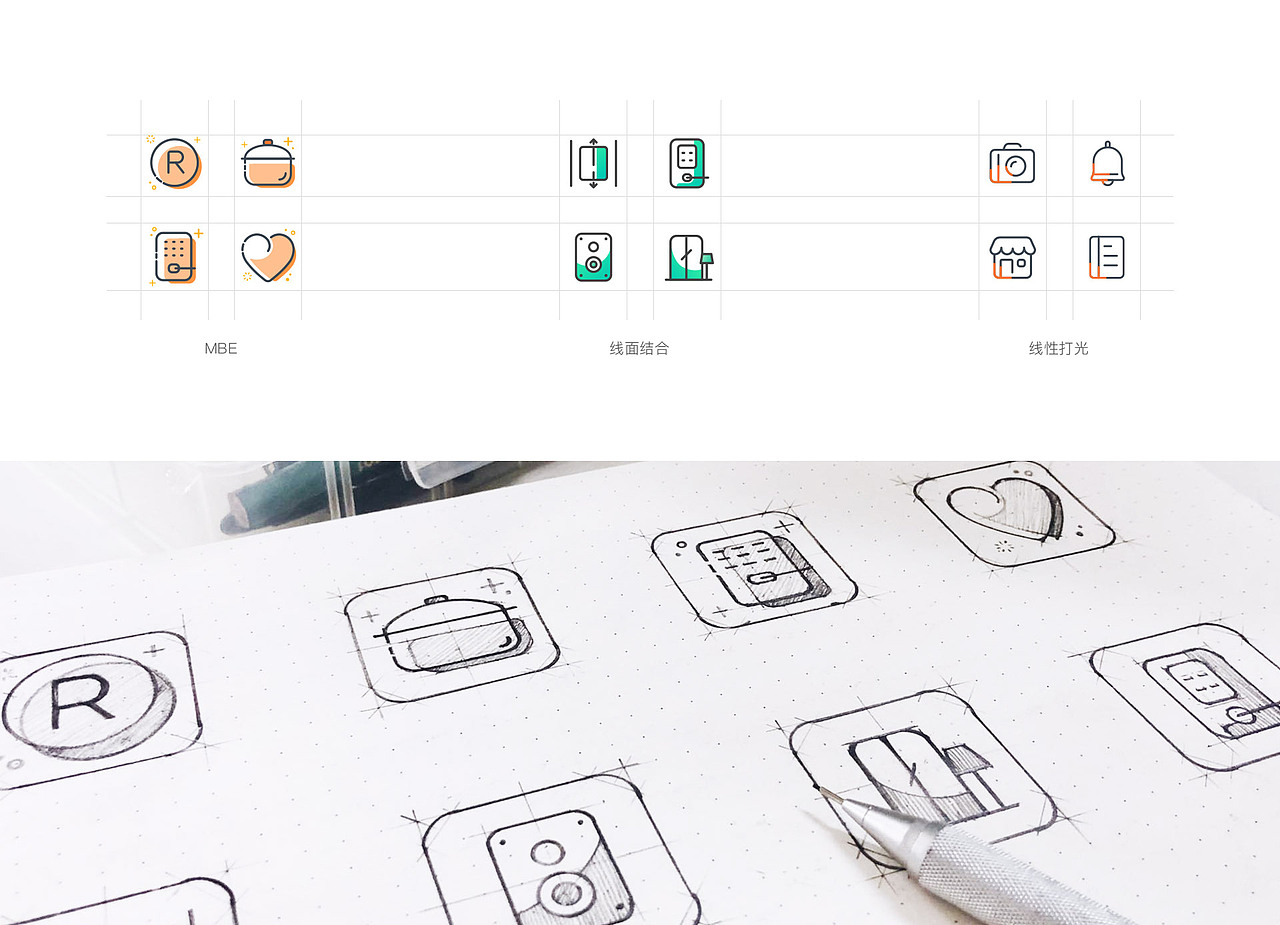 R

MBE

线面结合

线性打光

R