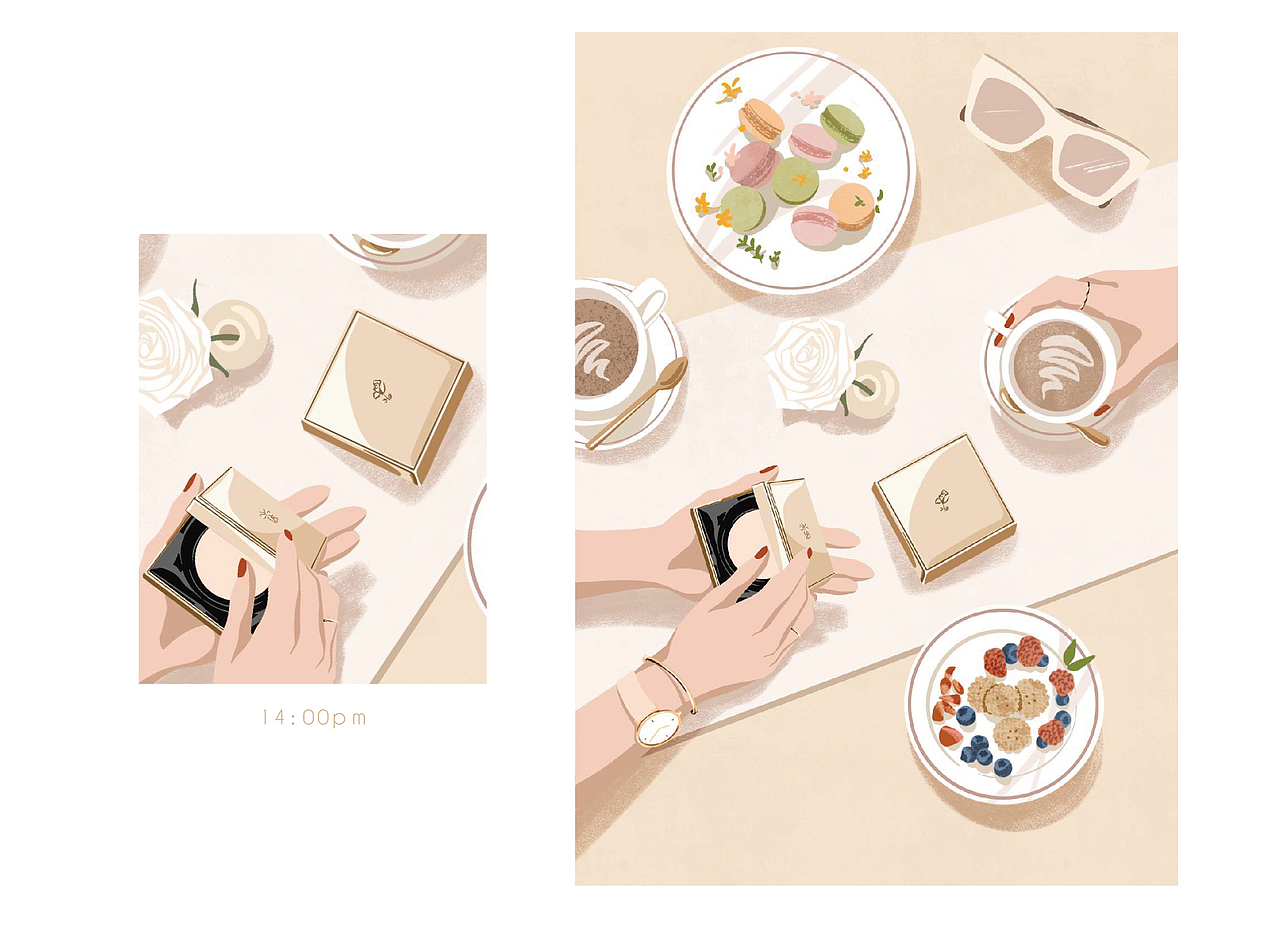 14:00pm