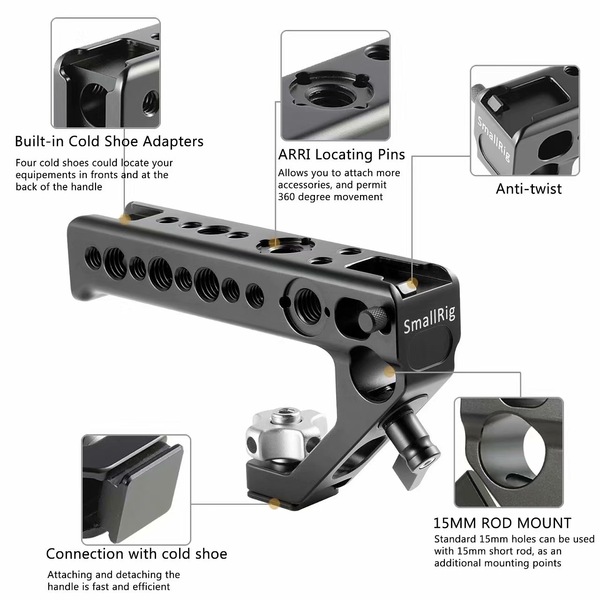 Built-in Cold Shoe Adapters

Four cold shoes could locate your equipements in fronts and at the back of the handle

ARRI Locating Pins

Allows you to attach more accessories, and permit 360 degree movement

SmallRig

Anti-twist

SmallRig

Connection with cold shoe

Attaching and detaching the handle is fast and efficient

15MM ROD MOUNT

Standard 15mm holes can be used with 15mm short rod, as an additional mounting points