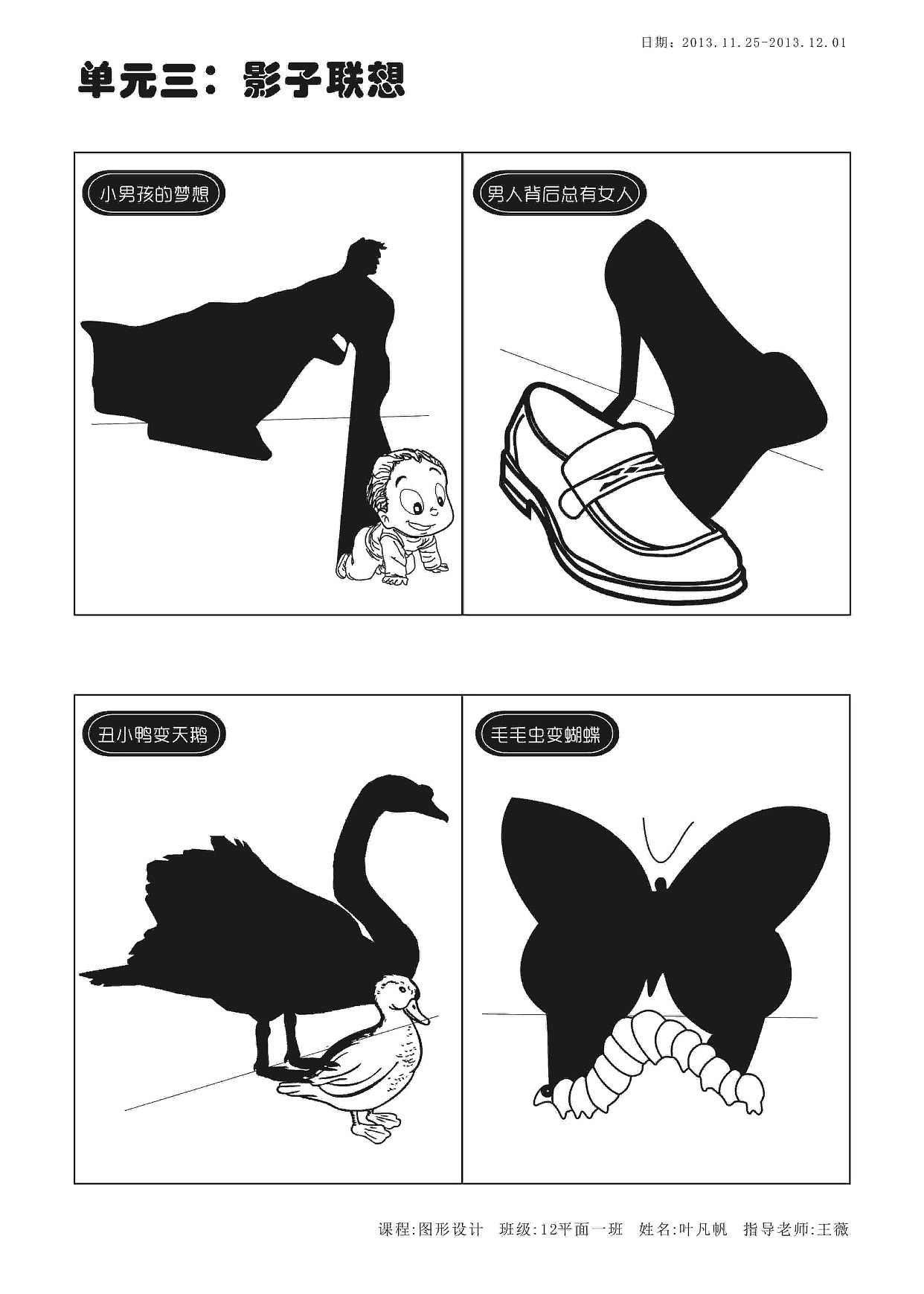 日期：2013.11.25-2013.12.01

单元三：影子联想

小男孩的梦想

男人背后总有女人

丑小鸭变天鹅

毛毛虫变蝴蝶

课程:图形设计　班级:12平面一班　姓名:叶凡帆　指导老师:王薇