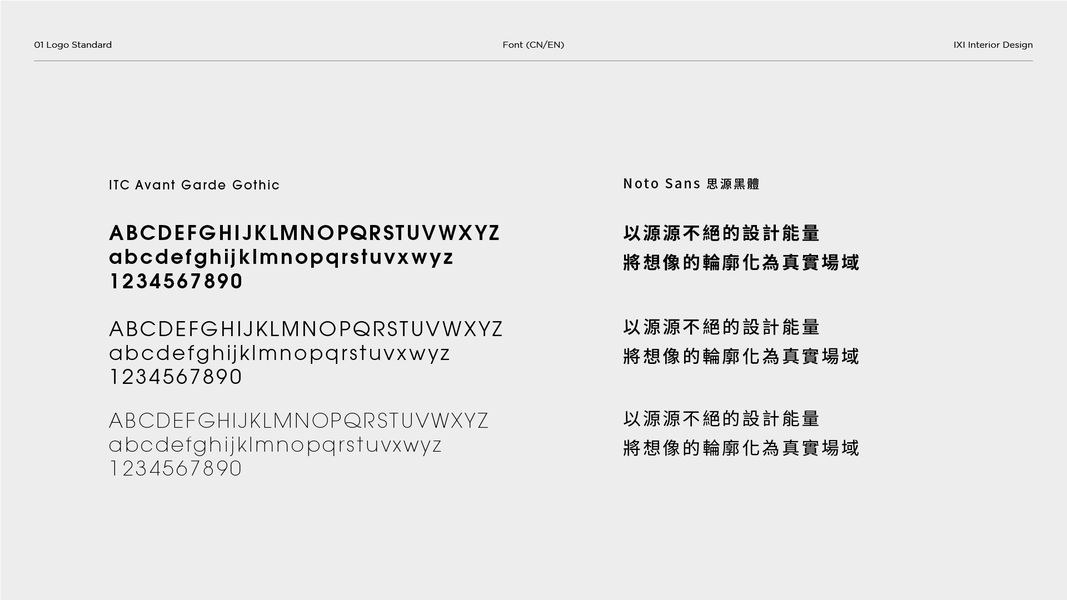 01 Logo Standard

Font (CN/EN)

IXI Interior Design

ITC Avant Garde Gothic

ABCDEFGHIJKLMNOPQRSTUVWXYZ
abcdefghijklmnopqrstuvxwyz
1234567890

ABCDEFGHIJKLMNOPQRSTUVWXYZ
abcdefghijklmnopqrstuvxwyz
1234567890

ABCDEFGHIJKLMNOPQRSTUVWXYZ
abcdefghijklmnopqrstuvxwyz
1234567890

Noto Sans 思源黑體

以源源不絕的設計能量
將想像的輪廓化為真實場域

以源源不絕的設計能量
將想像的輪廓化為真實場域

以源源不絕的設計能量
將想像的輪廓化為真實場域