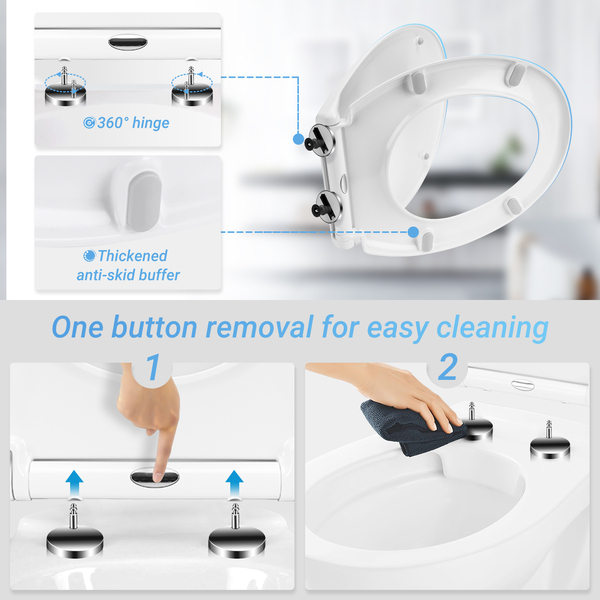 360° hinge

Thickened anti-skid buffer

One button removal for easy cleaning

1

2