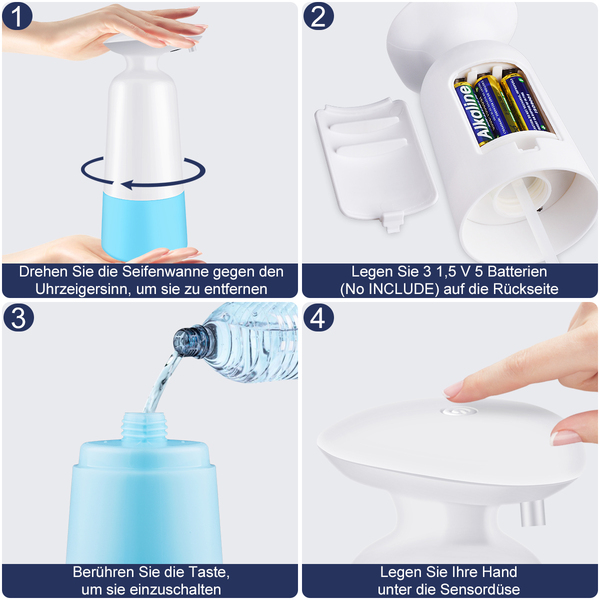 1

Drehen Sie die Seifenwanne gegen den Uhrzeigersinn, um sie zu entfernen

2

Alkaline

Legen Sie 3 1,5 V 5 Batterien (No INCLUDE) auf die Rückseite

3

Berühren Sie die Taste, um sie einzuschalten

4

Legen Sie Ihre Hand unter die Sensordüse