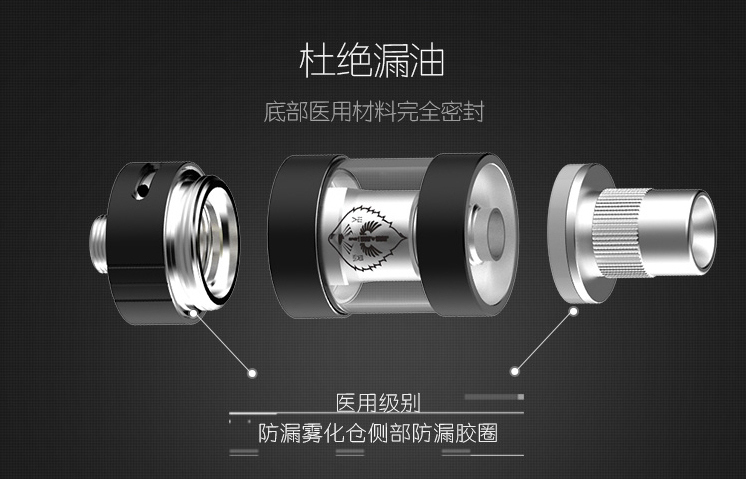 杜绝漏油

底部医用材料完全密封

医用级别

防漏雾化仓侧部防漏胶圈