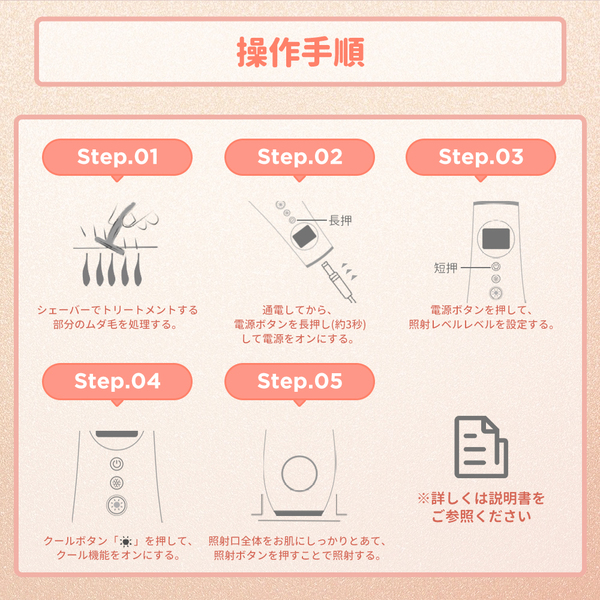 操作手順

Step.01

シェーバーでトリートメントする部分のムダ毛を処理する。

Step.02

長押

通電してから、電源ボタンを長押し(約3秒)して電源をオンにする。

Step.03

短押

電源ボタンを押して、照射レベルレベルを設定する。

Step.04

クールボタン「☀」を押して、クール機能をオンにする。

Step.05

照射口全体をお肌にしっかりとあて、照射ボタンを押すことで照射する。

※詳しくは説明書をご参照ください