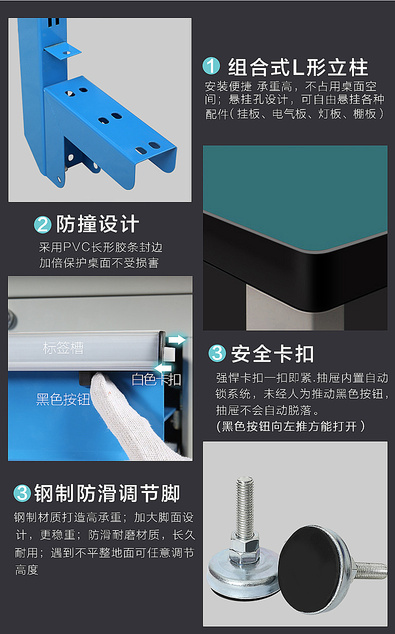 1 组合式L形立柱

安装便捷 承重高，不占用桌面空间；悬挂孔设计，可自由悬挂各种配件（挂板、电气板、灯板、棚板）

2 防撞设计

采用PVC长形胶条封边
加倍保护桌面不受损害

标签槽

白色卡扣

黑色按钮

3 安全卡扣

强悍卡扣一扣即紧.抽屉内置自动锁系统，未经人为推动黑色按钮，抽屉不会自动脱落。
（黑色按钮向左推方能打开）

3 钢制防滑调节脚

钢制材质打造高承重；加大脚面设计，更稳重；防滑耐磨材质，长久耐用；遇到不平整地面可任意调节高度