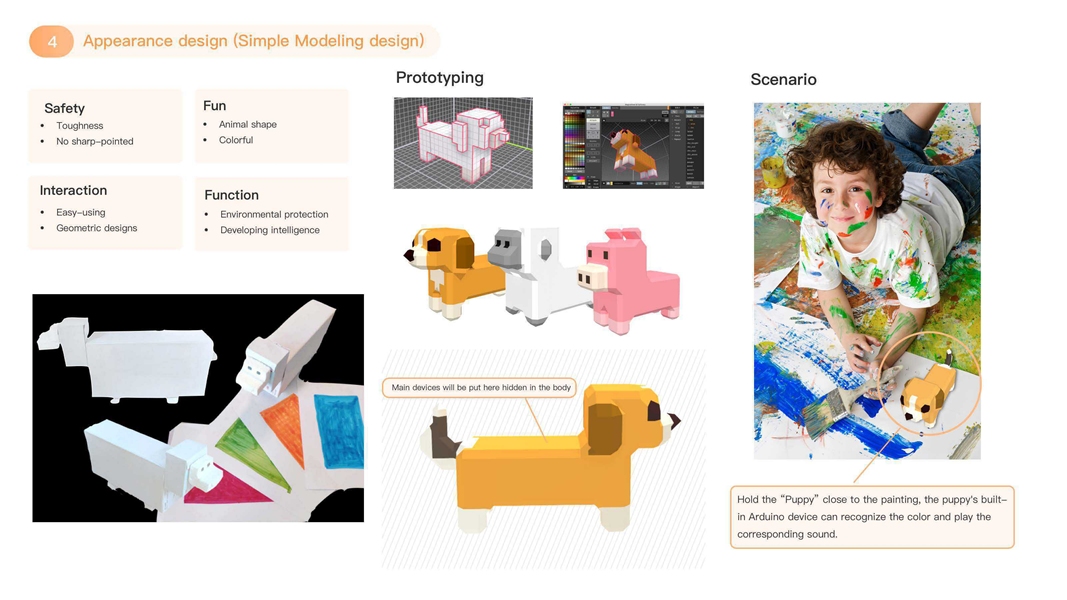 4 Appearance design (Simple Modeling design)

Safety
• Toughness
• No sharp-pointed

Fun
• Animal shape
• Colorful

Interaction
• Easy-using
• Geometric designs

Function
• Environmental protection
• Developing intelligence

Prototyping

Main devices will be put here hidden in the body

Scenario

Hold the "Puppy" close to the painting, the puppy's built-in Arduino device can recognize the color and play the corresponding sound.