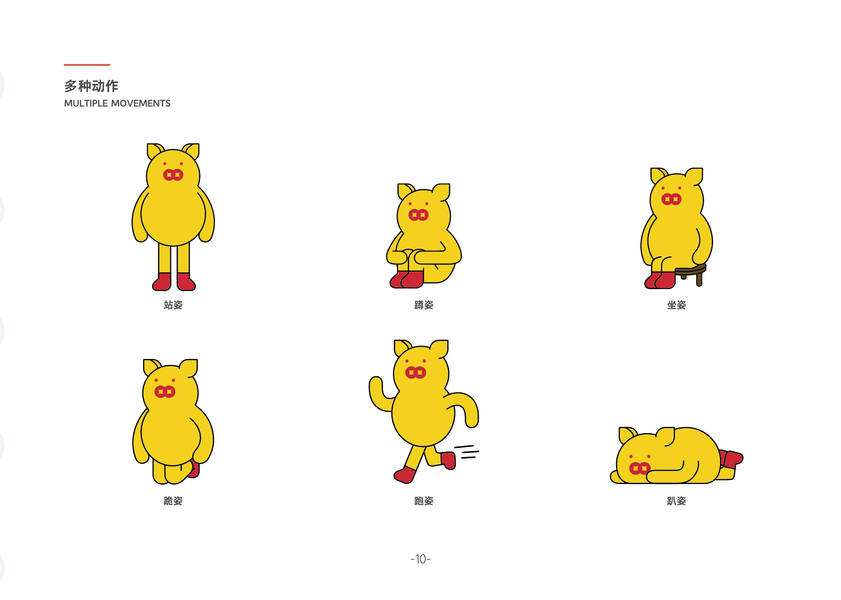 多种动作
MULTIPLE MOVEMENTS

站姿

蹲姿

坐姿

跪姿

跑姿

趴姿

-10-