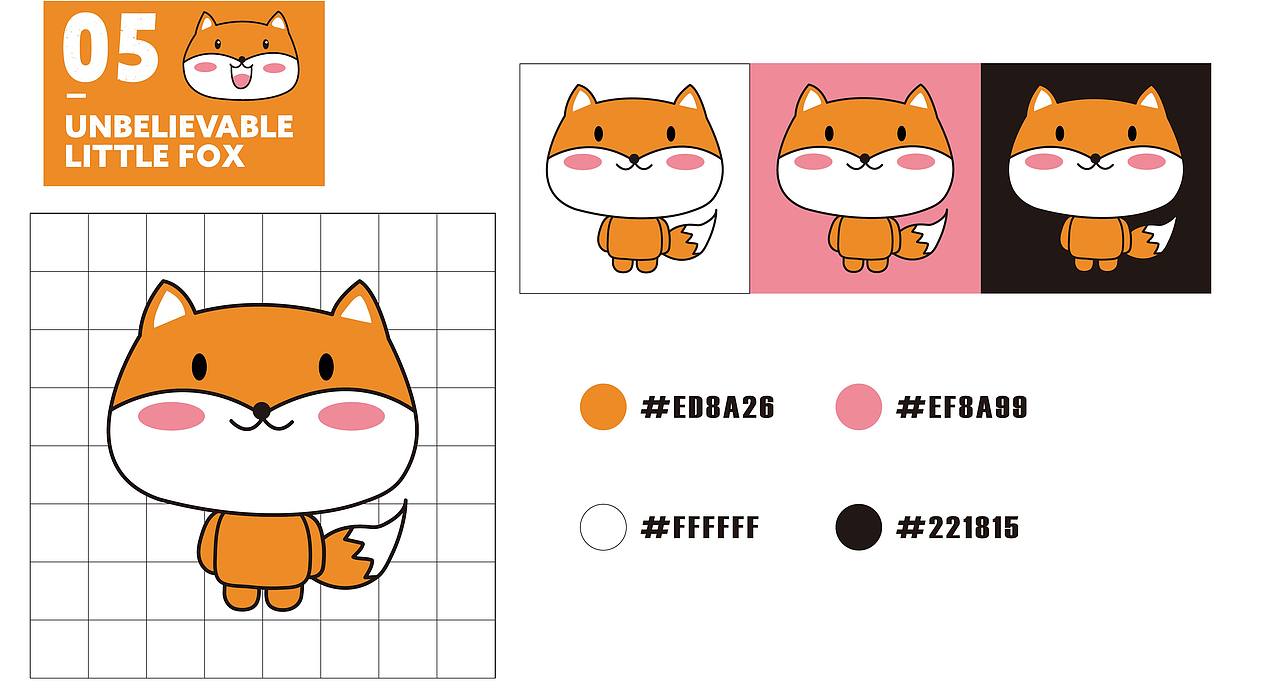 05
UNBELIEVABLE LITTLE FOX

#ED8A26
#EF8A99
#FFFFFF
#221815