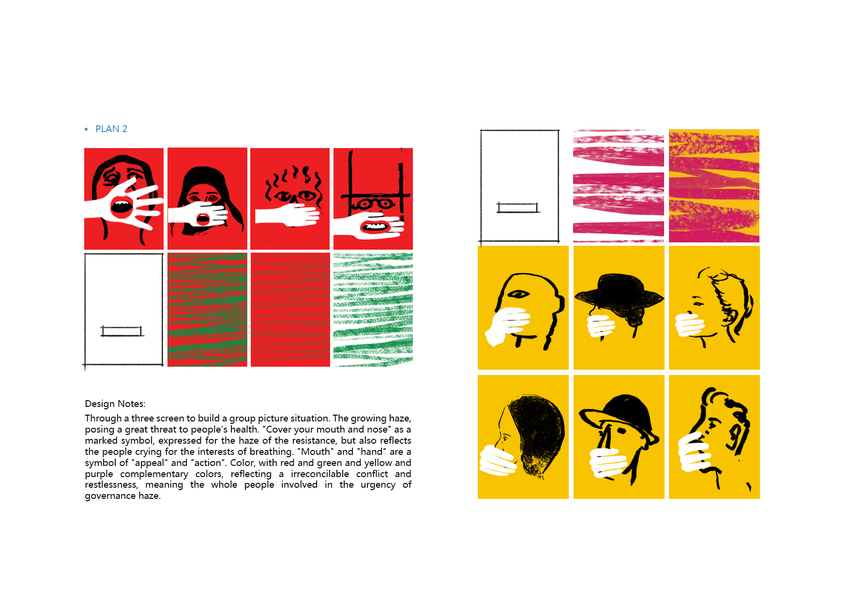 • PLAN 2

Design Notes:
Through a three screen to build a group picture situation. The growing haze, posing a great threat to people's health. "Cover your mouth and nose" as a marked symbol, expressed for the haze of the resistance, but also reflects the people crying for the interests of breathing. "Mouth" and "hand" are a symbol of "appeal" and "action". Color, with red and green and yellow and purple complementary colors, reflecting a irreconcilable conflict and restlessness, meaning the whole people involved in the urgency of governance haze.