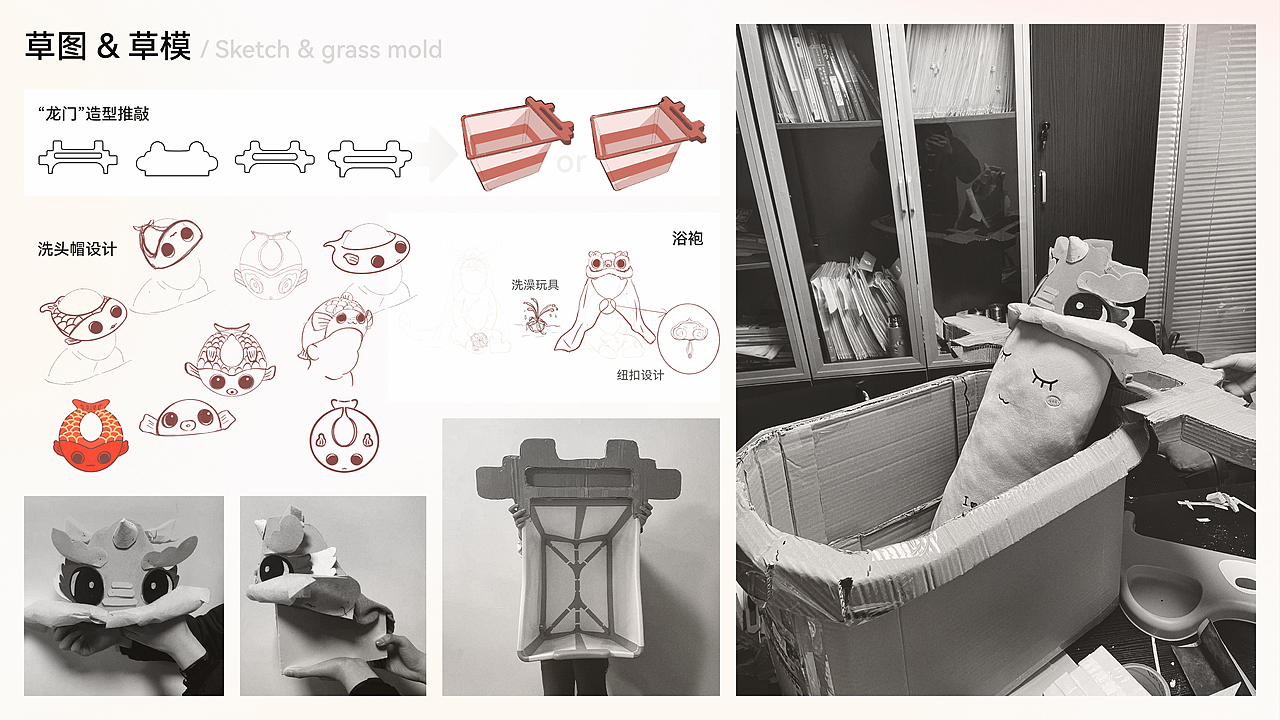 草图 & 草模 / Sketch & grass mold

“龙门”造型推敲

or

洗头帽设计

浴袍

洗澡玩具

纽扣设计