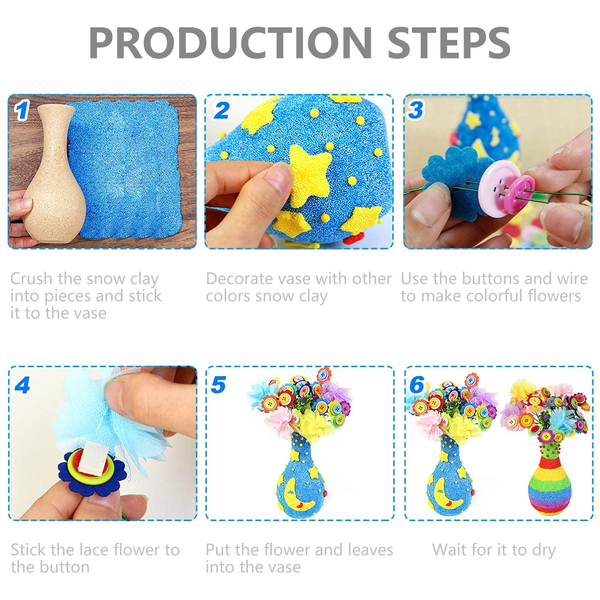 PRODUCTION STEPS

1

Crush the snow clay into pieces and stick it to the vase

2

Decorate vase with other colors snow clay

3

Use the buttons and wire to make colorful flowers

4

Stick the lace flower to the button

5

Put the flower and leaves into the vase

6

Wait for it to dry