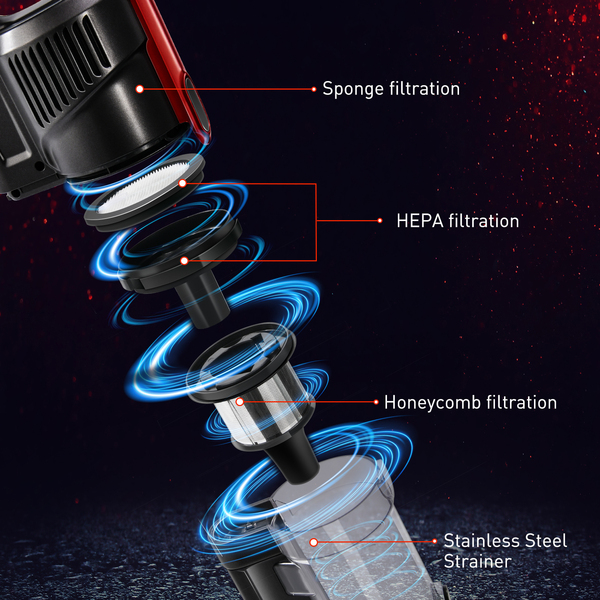 Sponge filtration

HEPA filtration

Honeycomb filtration

Stainless Steel Strainer