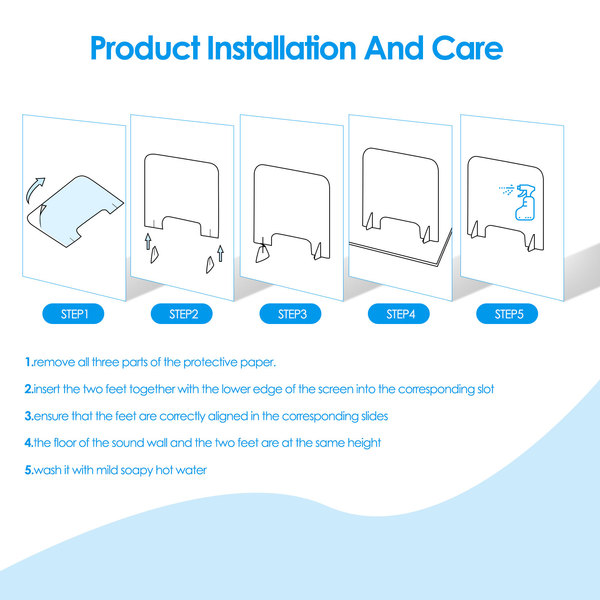 Product Installation And Care

STEP1

STEP2

STEP3

STEP4

STEP5

1.remove all three parts of the protective paper.

2.insert the two feet together with the lower edge of the screen into the corresponding slot

3.ensure that the feet are correctly aligned in the corresponding slides

4.the floor of the sound wall and the two feet are at the same height

5.wash it with mild soapy hot water