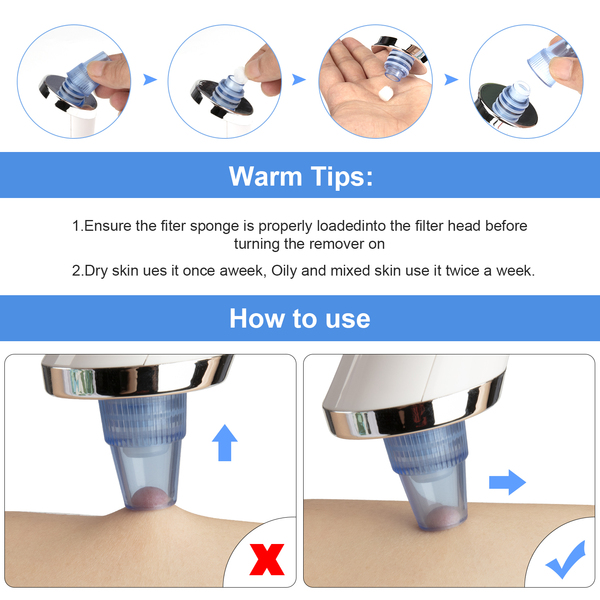 Warm Tips:

1.Ensure the fiter sponge is properly loadedinto the filter head before turning the remover on

2.Dry skin ues it once aweek, Oily and mixed skin use it twice a week.

How to use