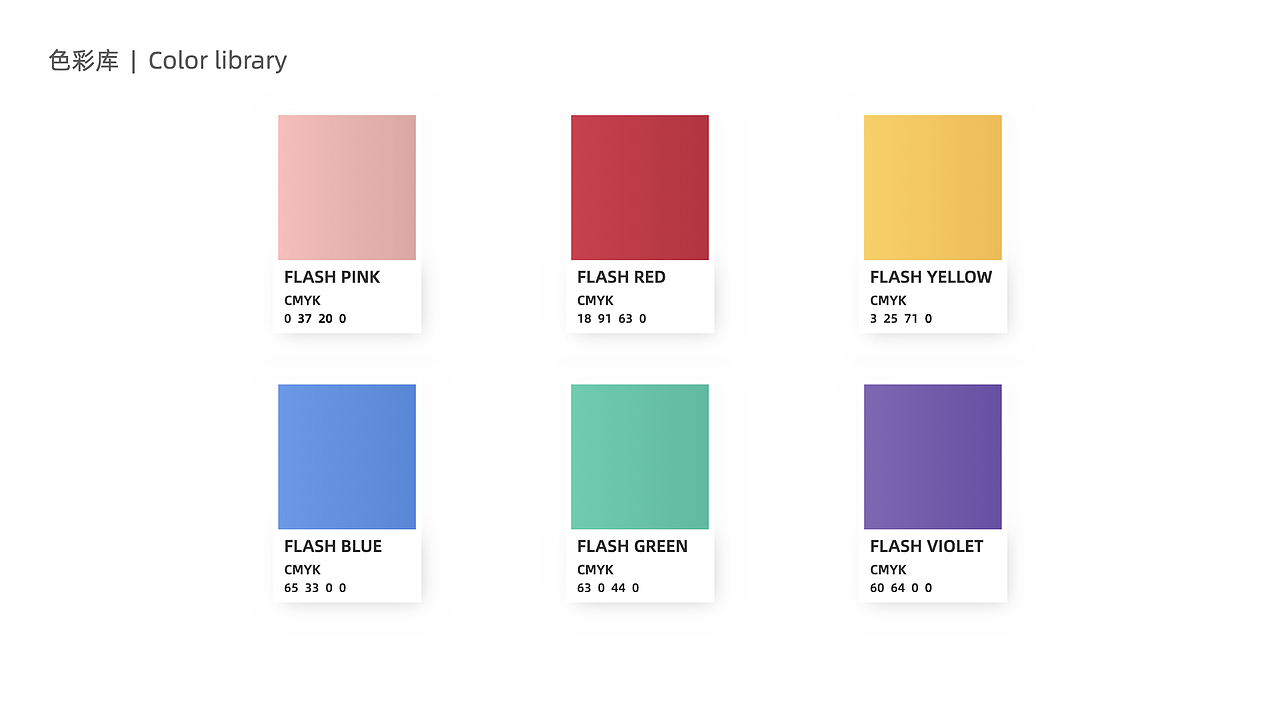 色彩库 | Color library

FLASH PINK
CMYK
0 37 20 0

FLASH RED
CMYK
18 91 63 0

FLASH YELLOW
CMYK
3 25 71 0

FLASH BLUE
CMYK
65 33 0 0

FLASH GREEN
CMYK
63 0 44 0

FLASH VIOLET
CMYK
60 64 0 0