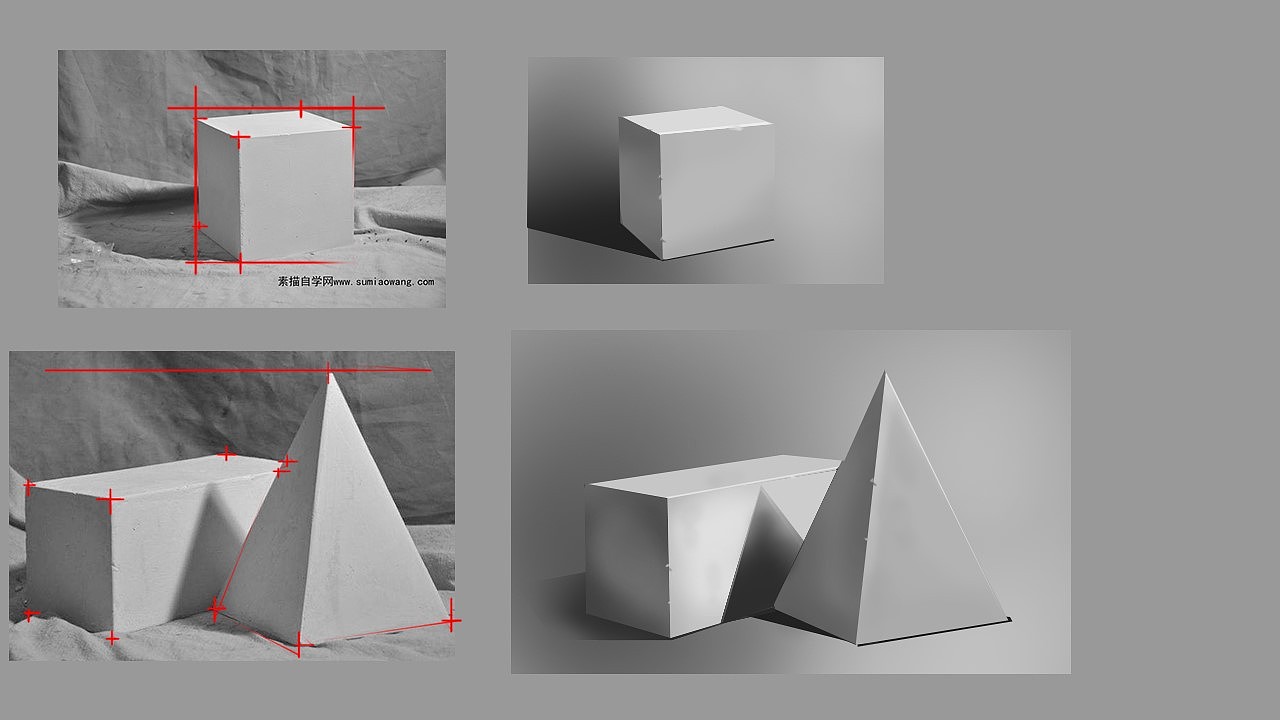 素描自学网www.sumiaowang.com