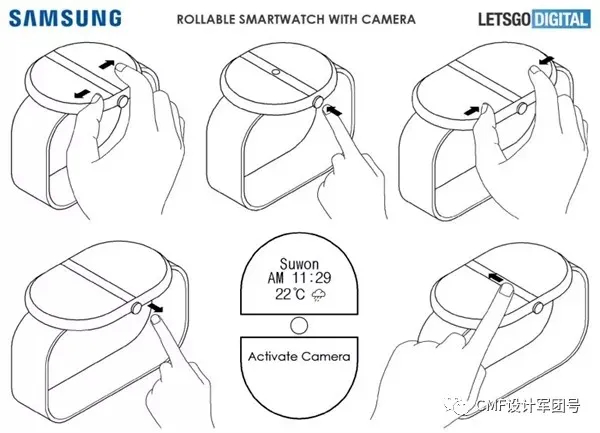 SAMSUNG

ROLLABLE SMARTWATCH WITH CAMERA

LETSGO DIGITAL

Suwon
AM 11:29
22°C

Activate Camera

CMF设计军团号