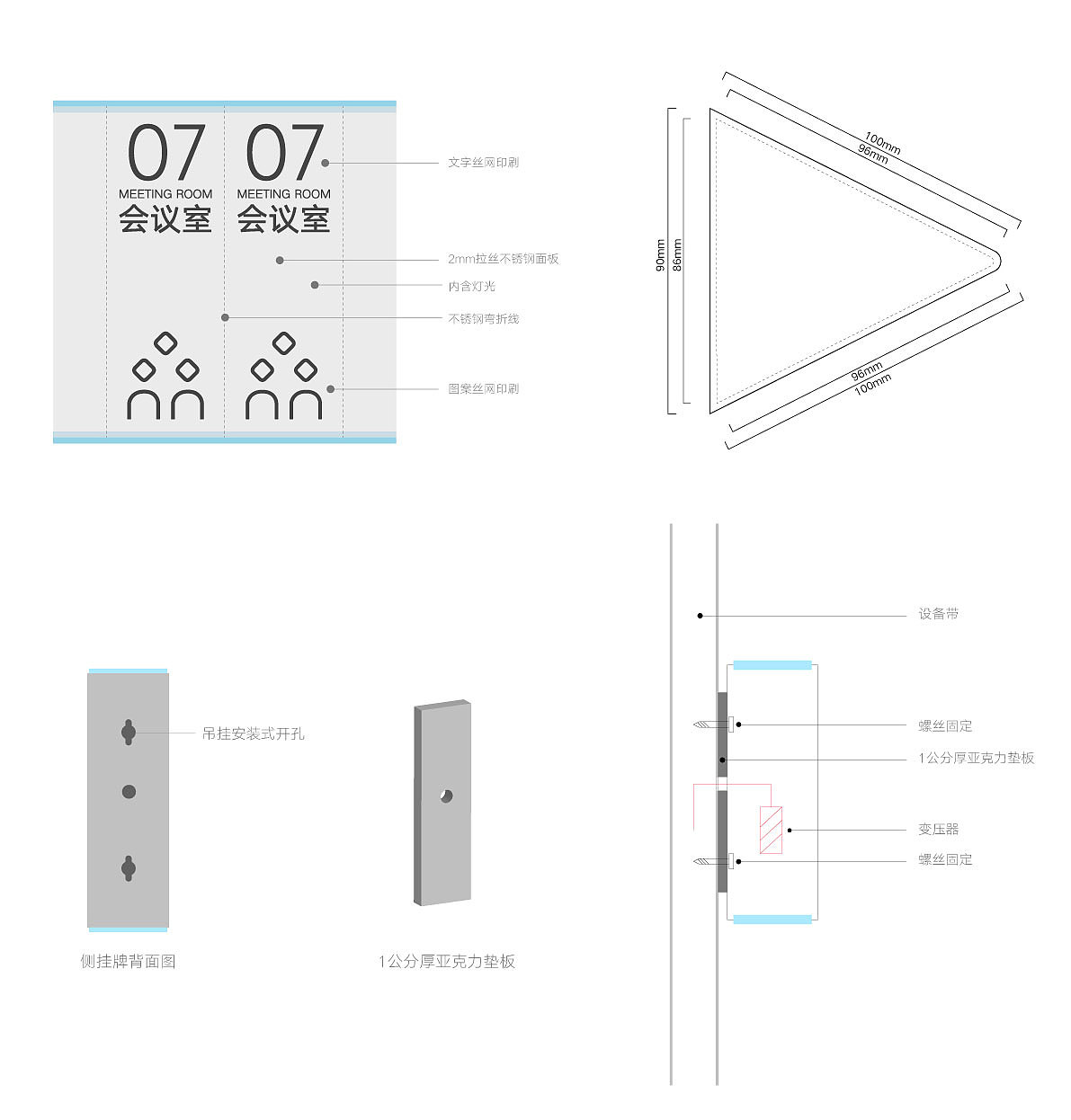 07
MEETING ROOM
会议室

07
MEETING ROOM
会议室

文字丝网印刷
2mm拉丝不锈钢面板
内含灯光
不锈钢弯折线
图案丝网印刷

100mm
96mm
90mm
86mm
96mm
100mm

吊挂安装式开孔
侧挂牌背面图
1公分厚亚克力垫板

设备带
螺丝固定
1公分厚亚克力垫板
变压器
螺丝固定