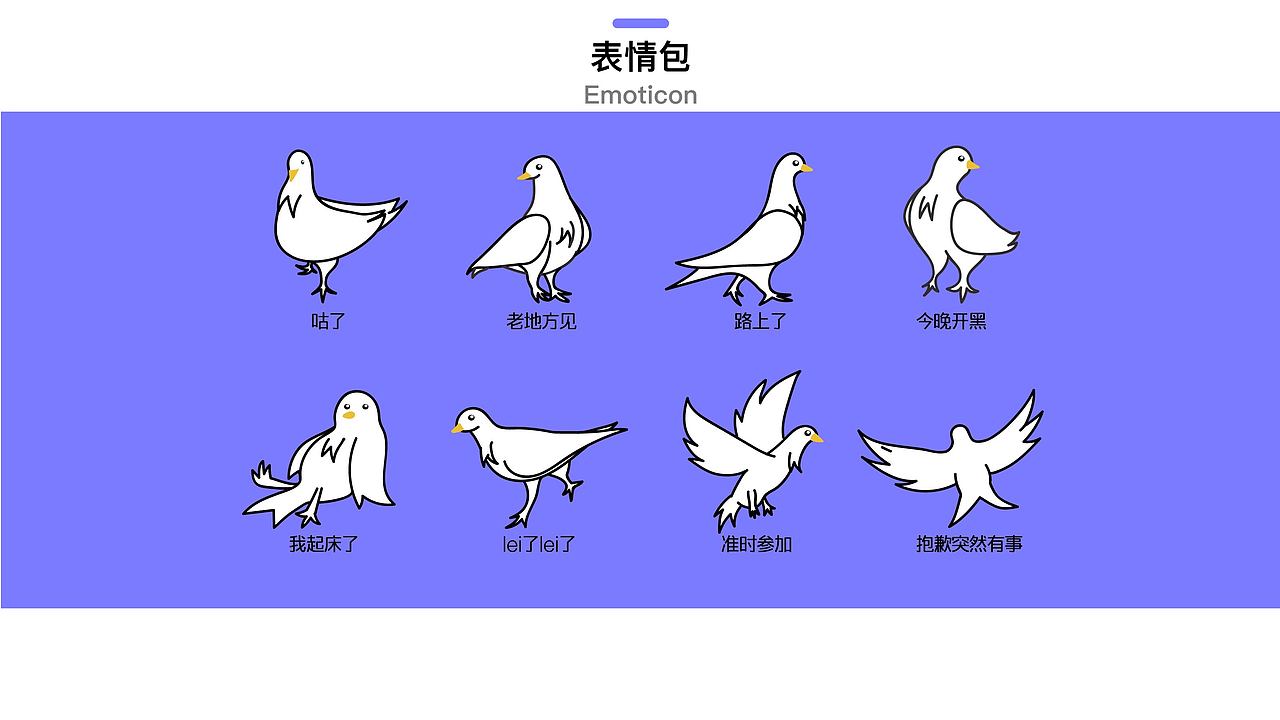 表情包
Emoticon

咕了

老地方见

路上了

今晚开黑

我起床了

lei了lei了

准时参加

抱歉突然有事