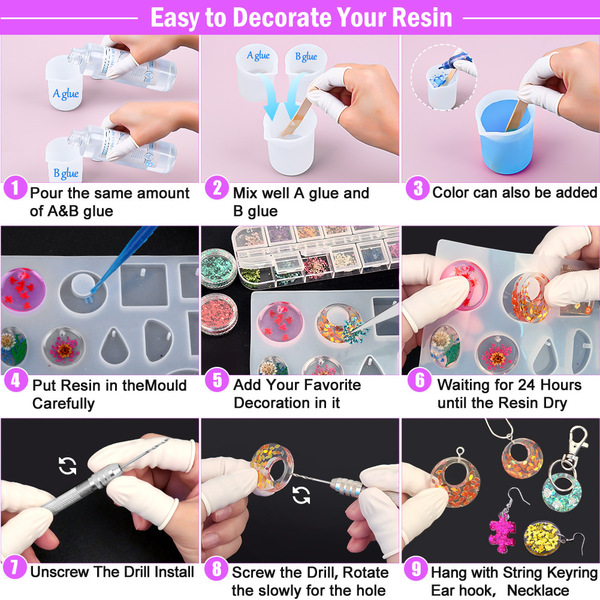 Easy to Decorate Your Resin

A glue

B glue

1 Pour the same amount of A&B glue

A glue B glue

2 Mix well A glue and B glue

3 Color can also be added

4 Put Resin in theMould Carefully

5 Add Your Favorite Decoration in it

6 Waiting for 24 Hours until the Resin Dry

7 Unscrew The Drill Install

8 Screw the Drill, Rotate the slowly for the hole

9 Hang with String Keyring Ear hook, Necklace