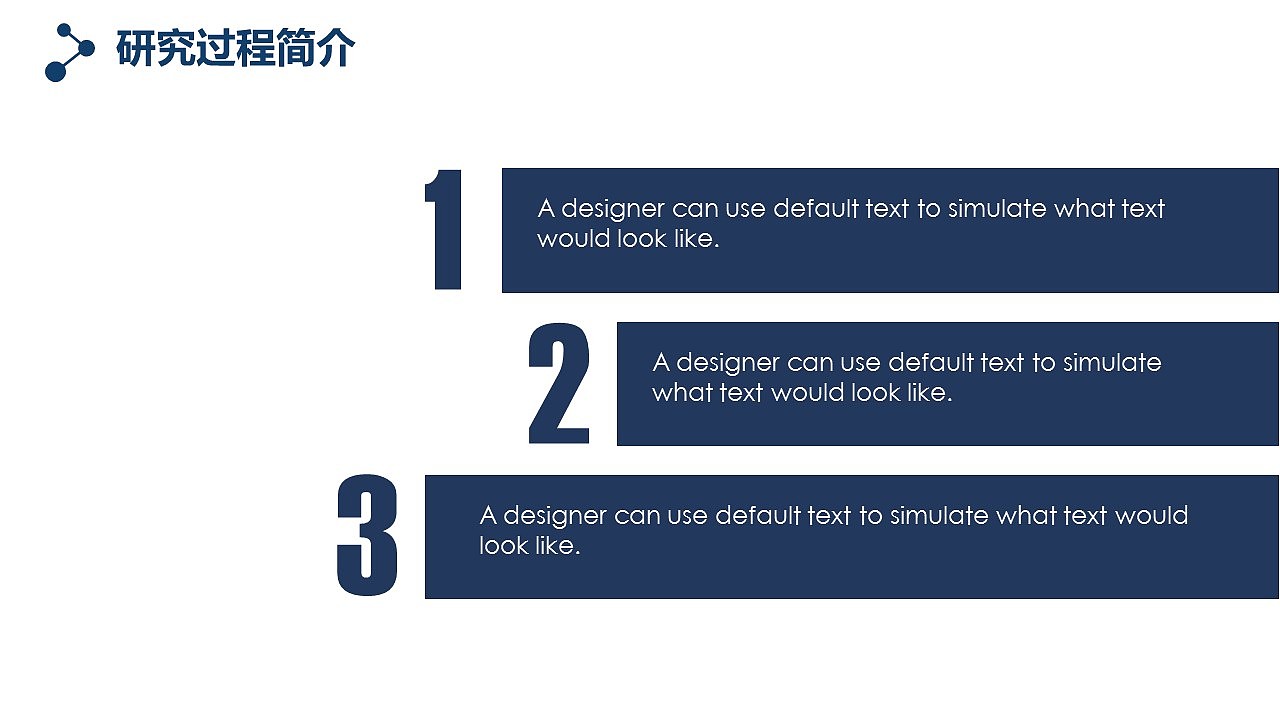 研究过程简介

1

A designer can use default text to simulate what text would look like.

2

A designer can use default text to simulate what text would look like.

3

A designer can use default text to simulate what text would look like.