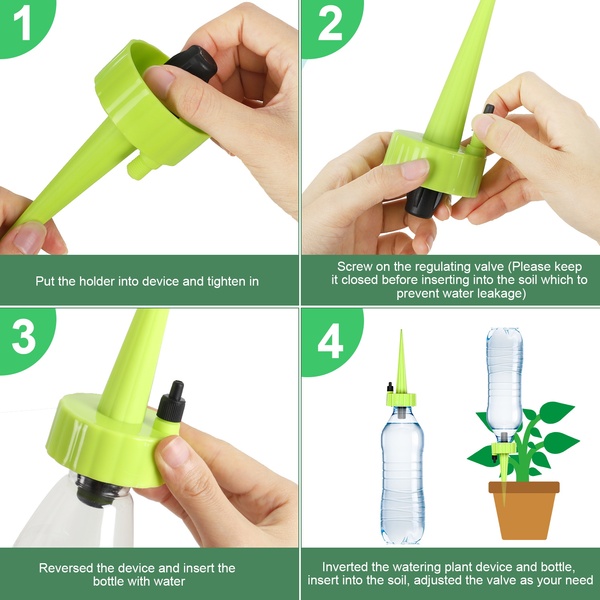 1

Put the holder into device and tighten in

2

Screw on the regulating valve (Please keep it closed before inserting into the soil which to prevent water leakage)

3

Reversed the device and insert the bottle with water

4

Inverted the watering plant device and bottle, insert into the soil, adjusted the valve as your need