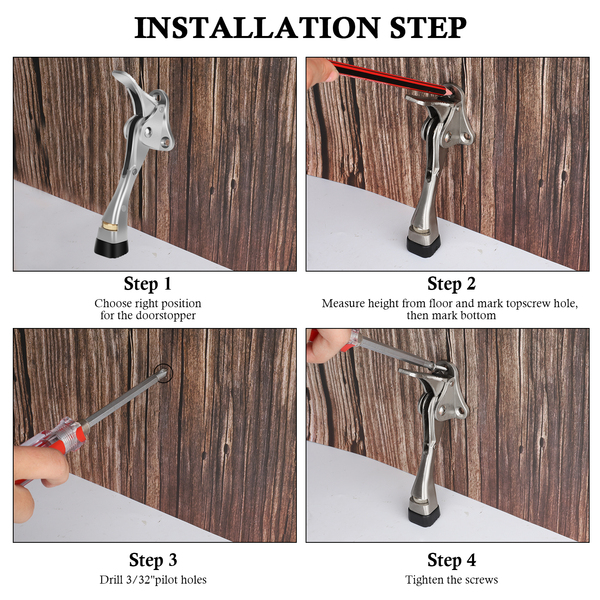 INSTALLATION STEP

Step 1
Choose right position for the doorstopper

Step 2
Measure height from floor and mark topscrew hole, then mark bottom

Step 3
Drill 3/32"pilot holes

Step 4
Tighten the screws