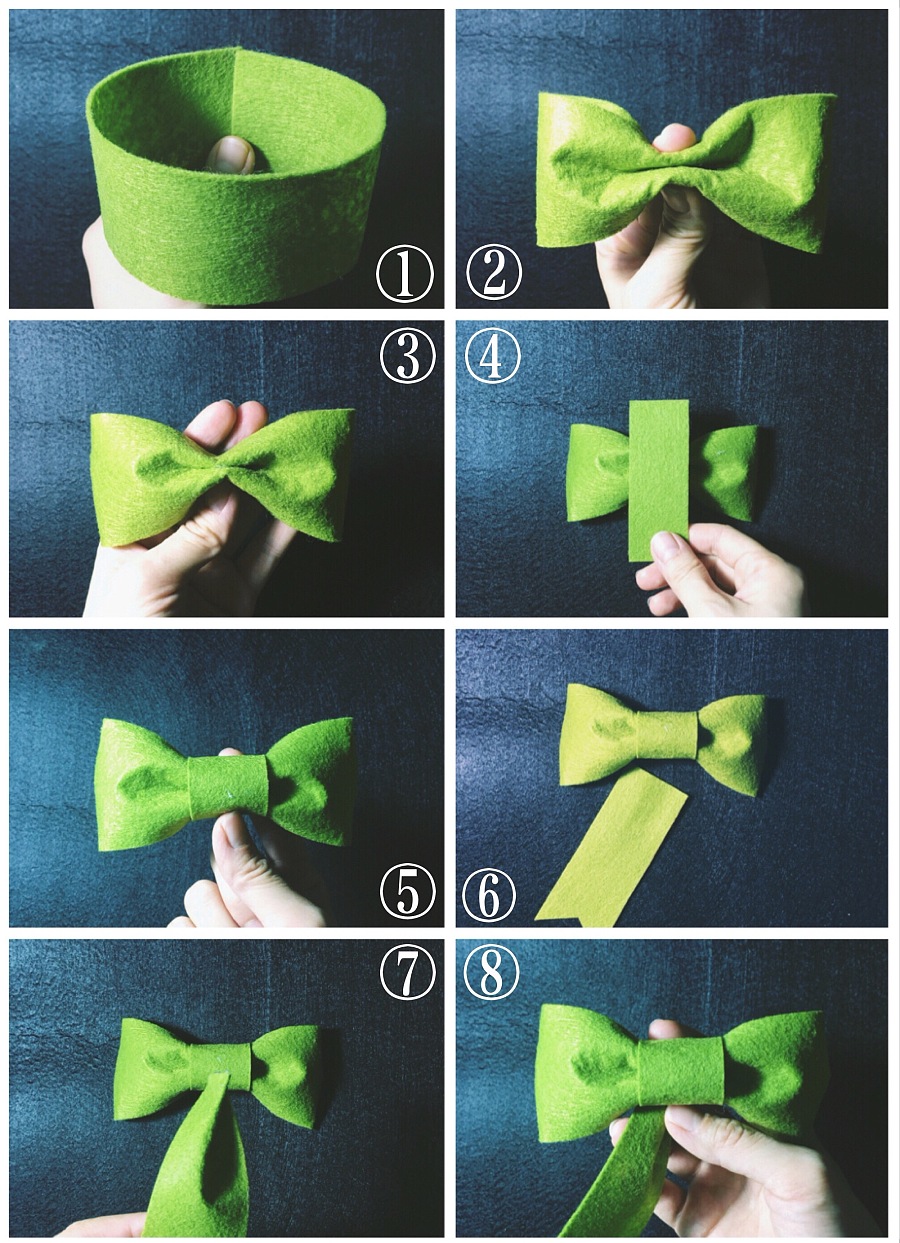 ①
②
③
④
⑤
⑥
⑦
⑧