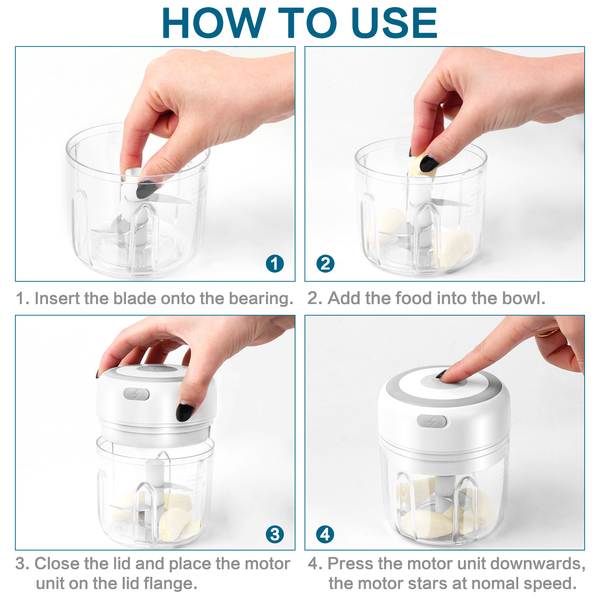 HOW TO USE

1

1. Insert the blade onto the bearing.

2

2. Add the food into the bowl.

3

3. Close the lid and place the motor unit on the lid flange.

4

4. Press the motor unit downwards, the motor stars at nomal speed.