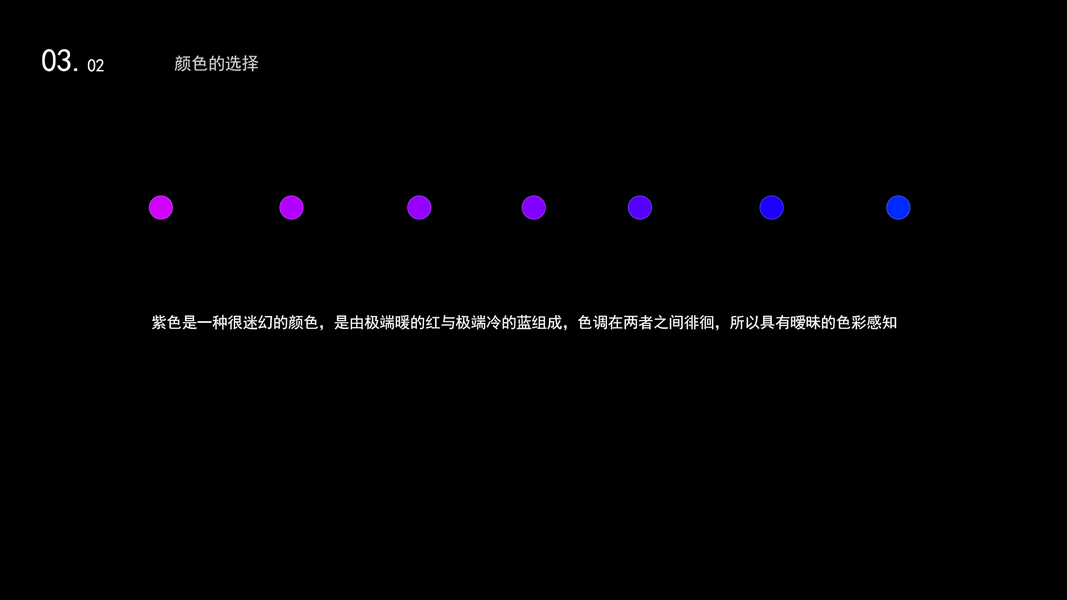 03. 02 颜色的选择

紫色是一种很迷幻的颜色，是由极端暖的红与极端冷的蓝组成，色调在两者之间徘徊，所以具有暧昧的色彩感知