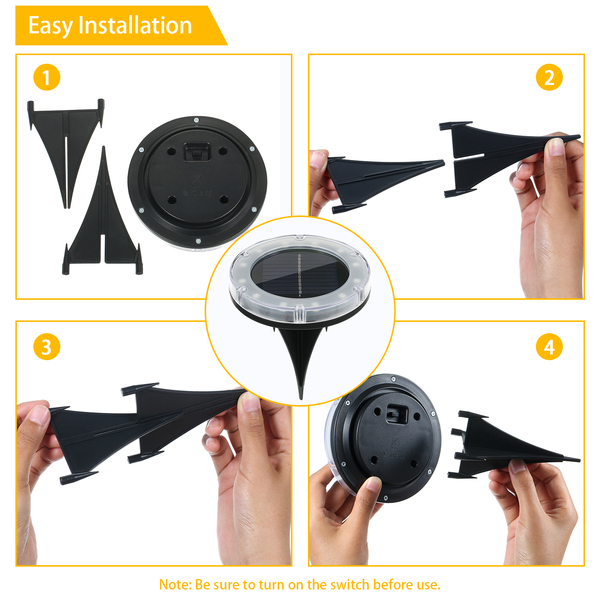 Easy Installation

1

2

3

4

Note: Be sure to turn on the switch before use.