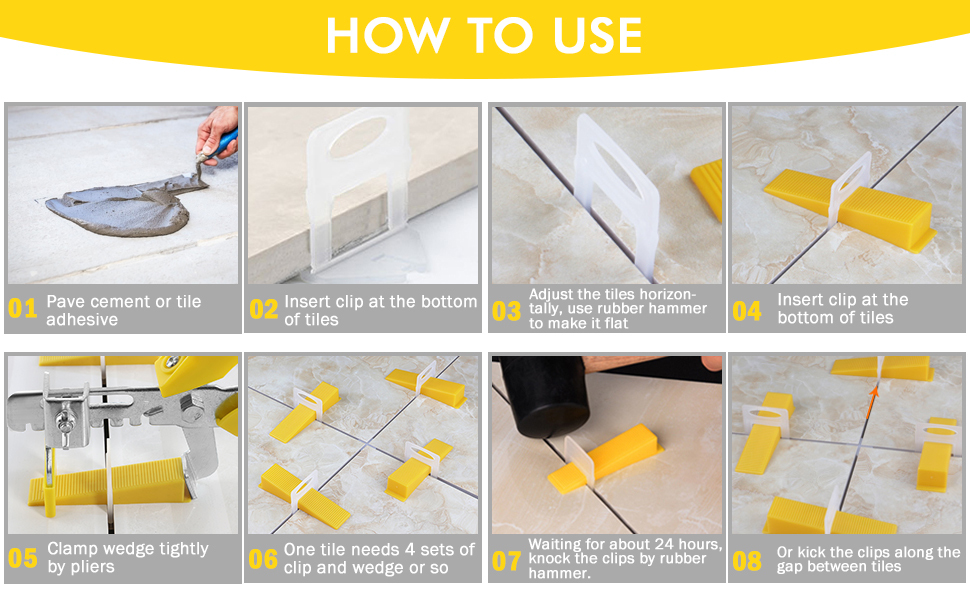 HOW TO USE

01 Pave cement or tile adhesive

02 Insert clip at the bottom of tiles

03 Adjust the tiles horizontally, use rubber hammer to make it flat

04 Insert clip at the bottom of tiles

05 Clamp wedge tightly by pliers

06 One tile needs 4 sets of clip and wedge or so

07 Waiting for about 24 hours, knock the clips by rubber hammer.

08 Or kick the clips along the gap between tiles