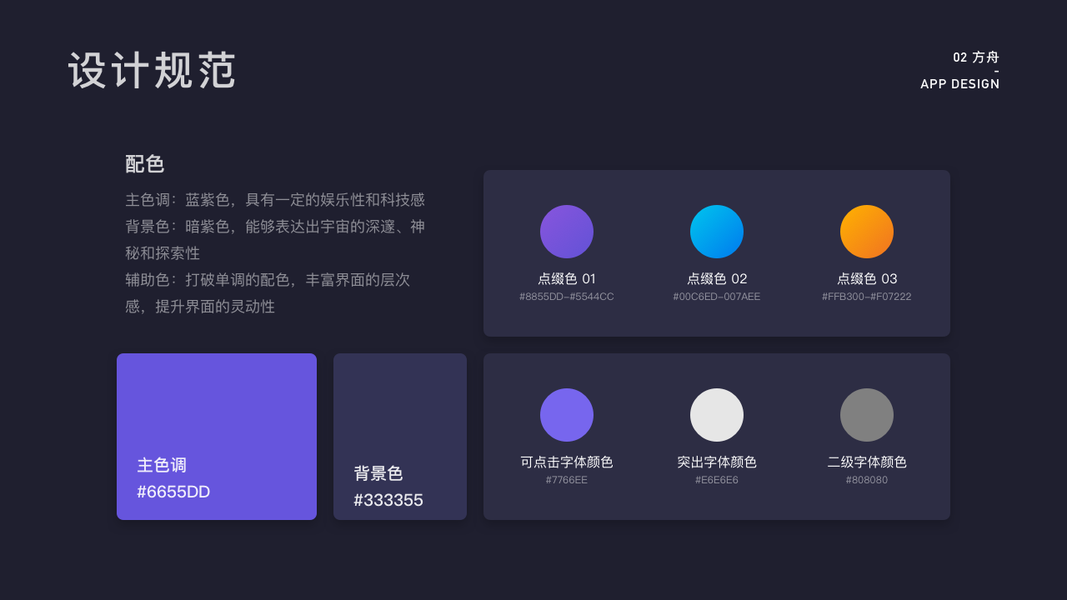 设计规范

02 方舟
-
APP DESIGN

配色

主色调：蓝紫色，具有一定的娱乐性和科技感
背景色：暗紫色，能够表达出宇宙的深邃、神秘和探索性
辅助色：打破单调的配色，丰富界面的层次感，提升界面的灵动性

点缀色 01
#8855DD~#5544CC

点缀色 02
#00C6ED~007AEE

点缀色 03
#FFB300~#F07222

主色调
#6655DD

背景色
#333355

可点击字体颜色
#7766EE

突出字体颜色
#E6E6E6

二级字体颜色
#808080