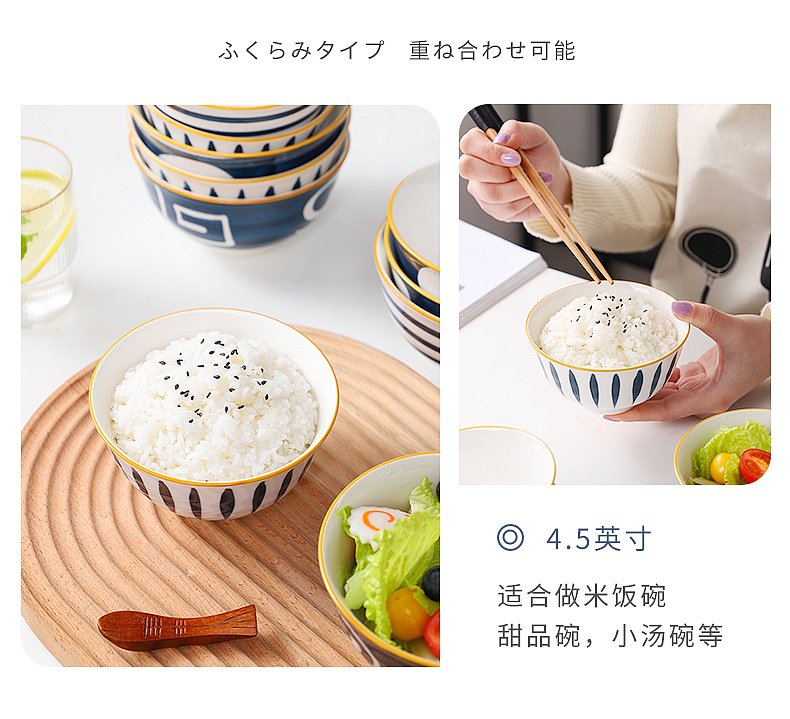 ふくらみタイプ　重ね合わせ可能

◎ 4.5英寸

适合做米饭碗
甜品碗，小汤碗等