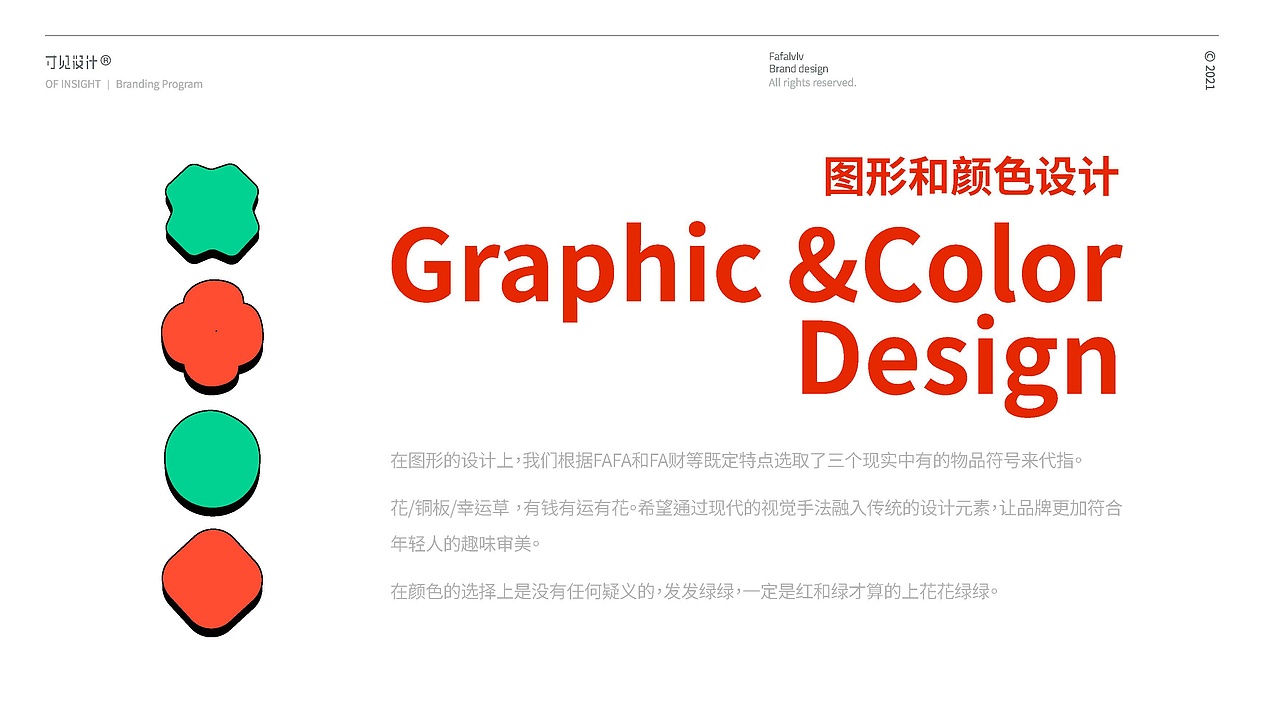 可见设计®
OF INSIGHT | Branding Program

Fafalvlv
Brand design
All rights reserved.

© 2021

图形和颜色设计

Graphic &Color Design

在图形的设计上，我们根据FAFA和FA财等既定特点选取了三个现实中有的物品符号来代指。

花/铜板/幸运草，有钱有运有花。希望通过现代的视觉手法融入传统的设计元素，让品牌更加符合年轻人的趣味审美。

在颜色的选择上是没有任何疑义的，发发绿绿，一定是红和绿才算的上花花绿绿。