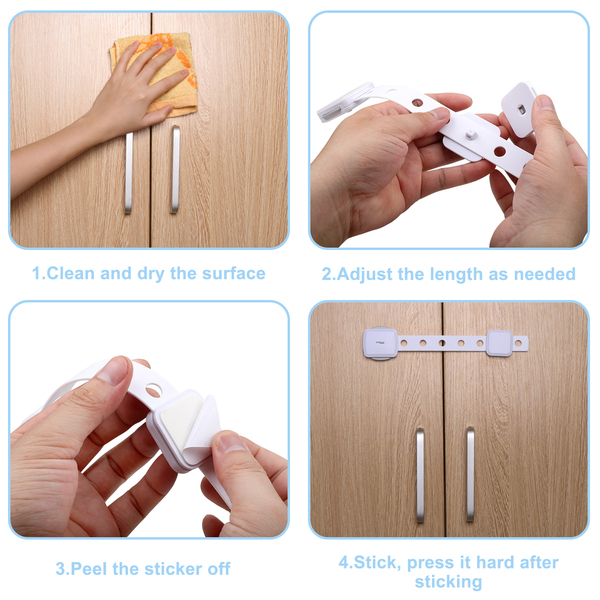 1.Clean and dry the surface

2.Adjust the length as needed

3.Peel the sticker off

4.Stick, press it hard after sticking