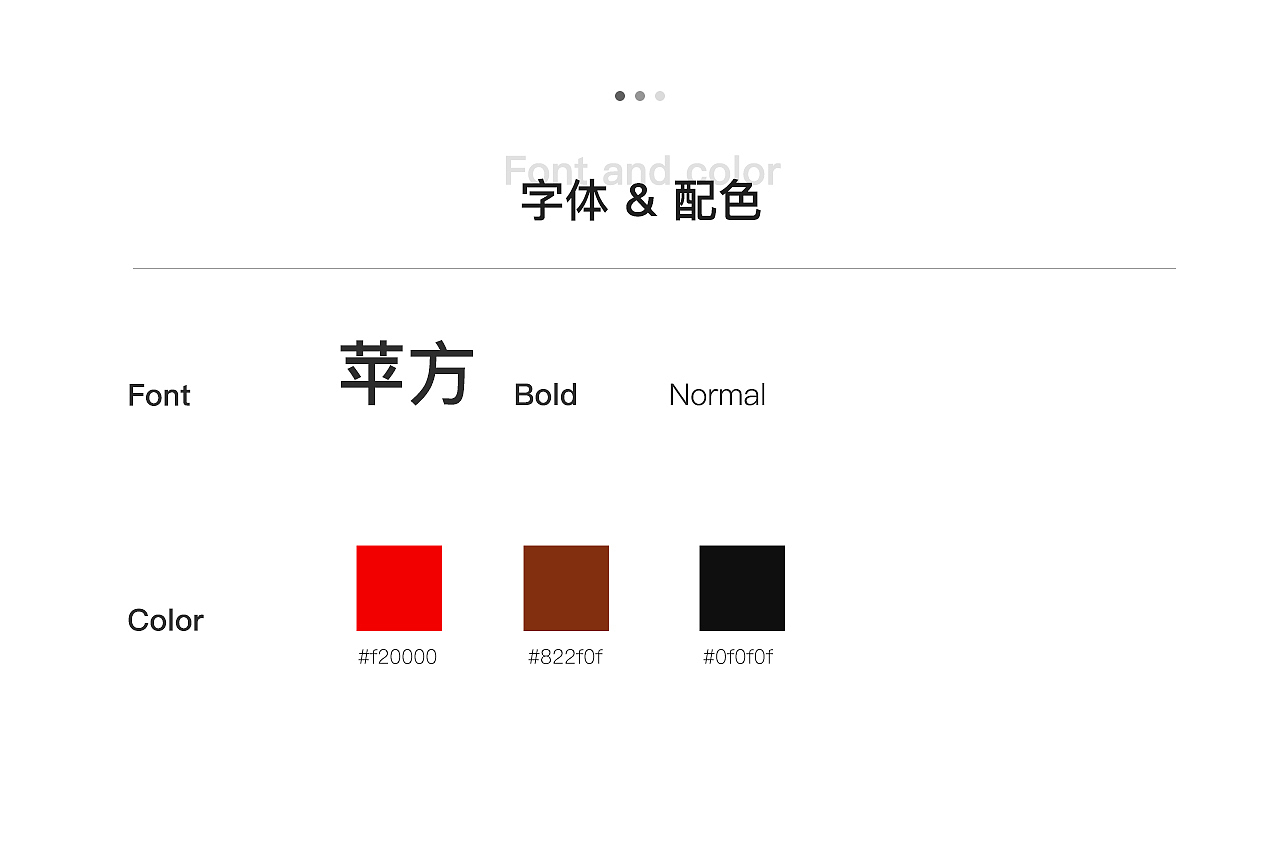 Font and color
字体 & 配色

Font 苹方 Bold Normal

Color

#f20000 #822f0f #0f0f0f