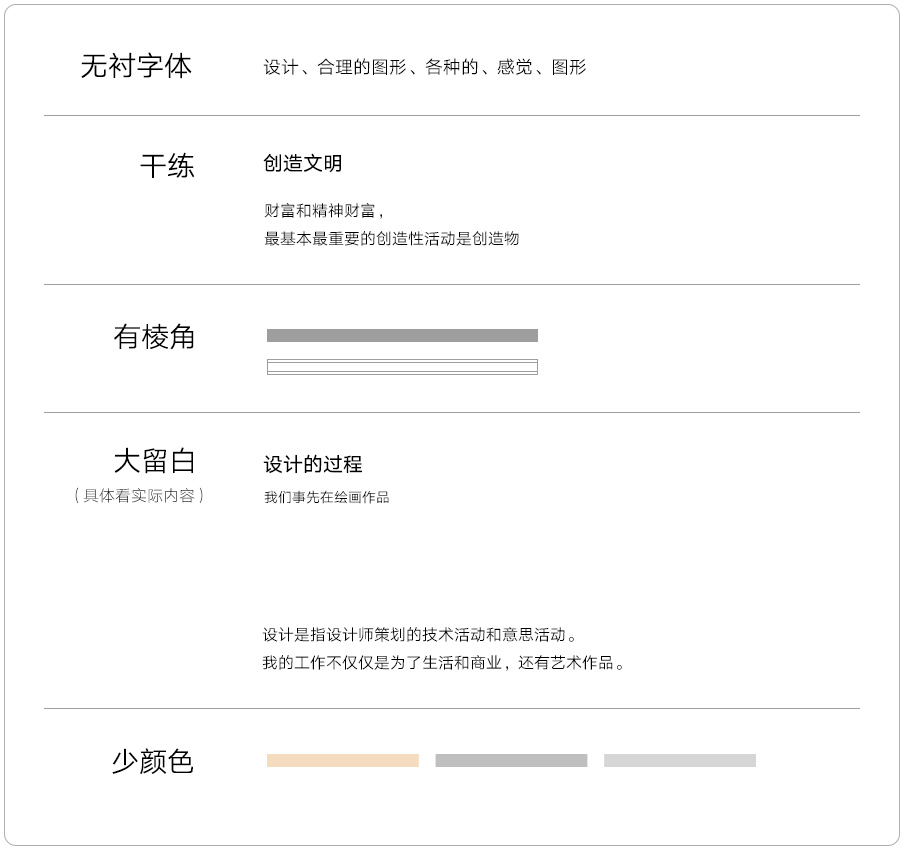 无衬字体

设计、合理的图形、各种的、感觉、图形

干练

创造文明

财富和精神财富，
最基本最重要的创造性活动是创造物

有棱角

大留白
（具体看实际内容）

设计的过程

我们事先在绘画作品

设计是指设计师策划的技术活动和意思活动。
我的工作不仅仅是为了生活和商业，还有艺术作品。

少颜色