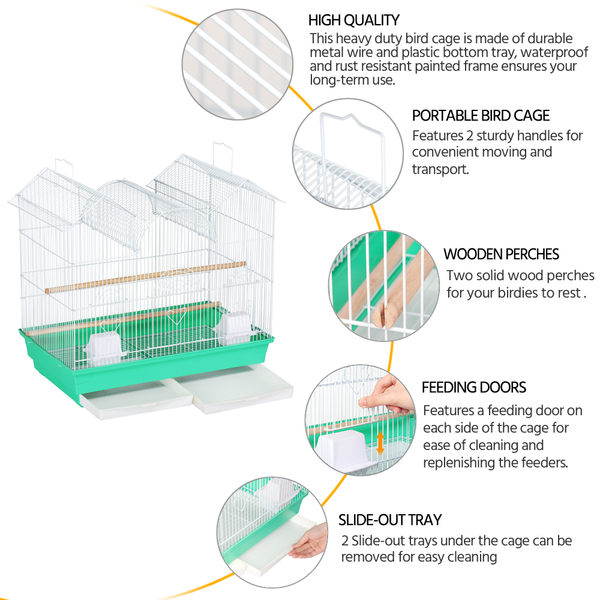 HIGH QUALITY
This heavy duty bird cage is made of durable metal wire and plastic bottom tray, waterproof and rust resistant painted frame ensures your long-term use.

PORTABLE BIRD CAGE
Features 2 sturdy handles for convenient moving and transport.

WOODEN PERCHES
Two solid wood perches for your birdies to rest .

FEEDING DOORS
Features a feeding door on each side of the cage for ease of cleaning and replenishing the feeders.

SLIDE-OUT TRAY
2 Slide-out trays under the cage can be removed for easy cleaning