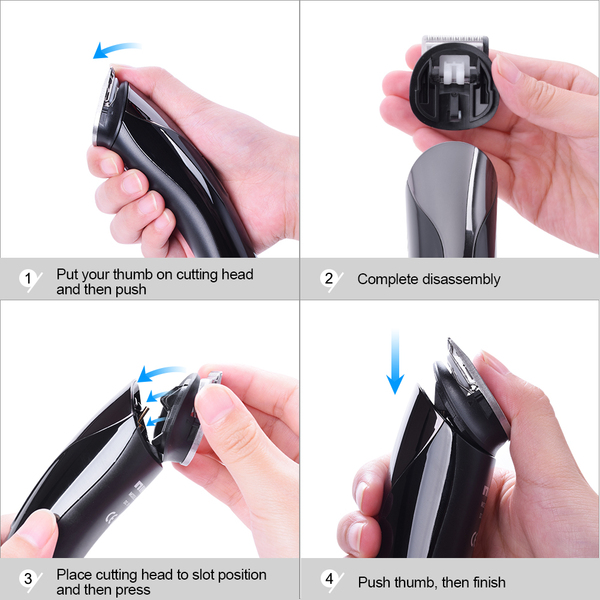 1 Put your thumb on cutting head and then push

2 Complete disassembly

3 Place cutting head to slot position and then press

4 Push thumb, then finish