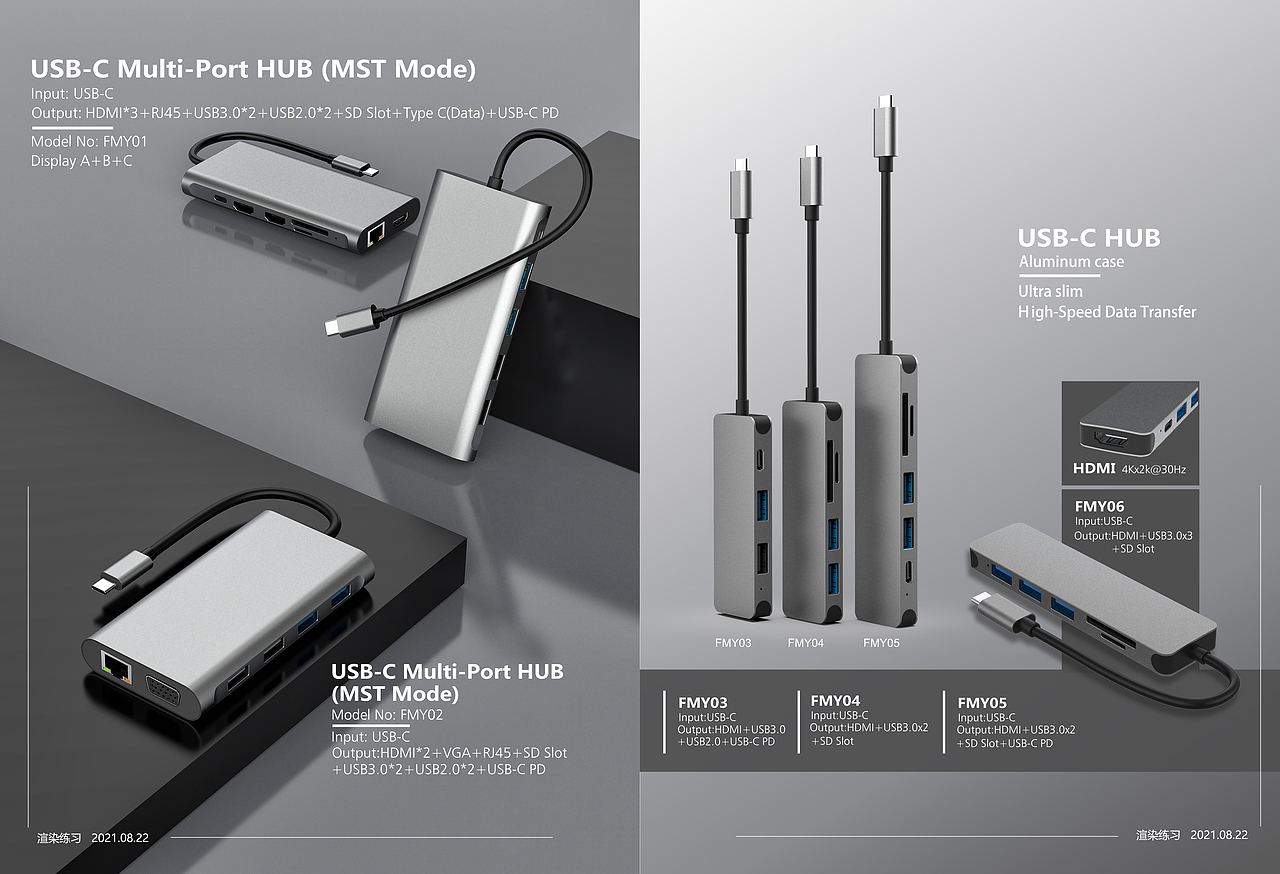 USB-C Multi-Port HUB (MST Mode)
Input: USB-C
Output: HDMI*3+RJ45+USB3.0*2+USB2.0*2+SD Slot+Type C(Data)+USB-C PD

Model No: FMY01
Display A+B+C

USB-C Multi-Port HUB (MST Mode)
Model No: FMY02
Input: USB-C
Output:HDMI*2+VGA+RJ45+SD Slot +USB3.0*2+USB2.0*2+USB-C PD

渲染练习 2021.08.22

USB-C HUB
Aluminum case
Ultra slim
High-Speed Data Transfer

HDMI 4Kx2k@30Hz

FMY06
Input:USB-C
Output:HDMI+USB3.0x3 +SD Slot

FMY03 FMY04 FMY05

FMY03
Input:USB-C
Output:HDMI+USB3.0 +USB2.0+USB-C PD

FMY04
Input:USB-C
Output:HDMI+USB3.0x2 +SD Slot

FMY05
Input:USB-C
Output:HDMI+USB3.0x2 +SD Slot+USB-C PD

渲染练习 2021.08.22